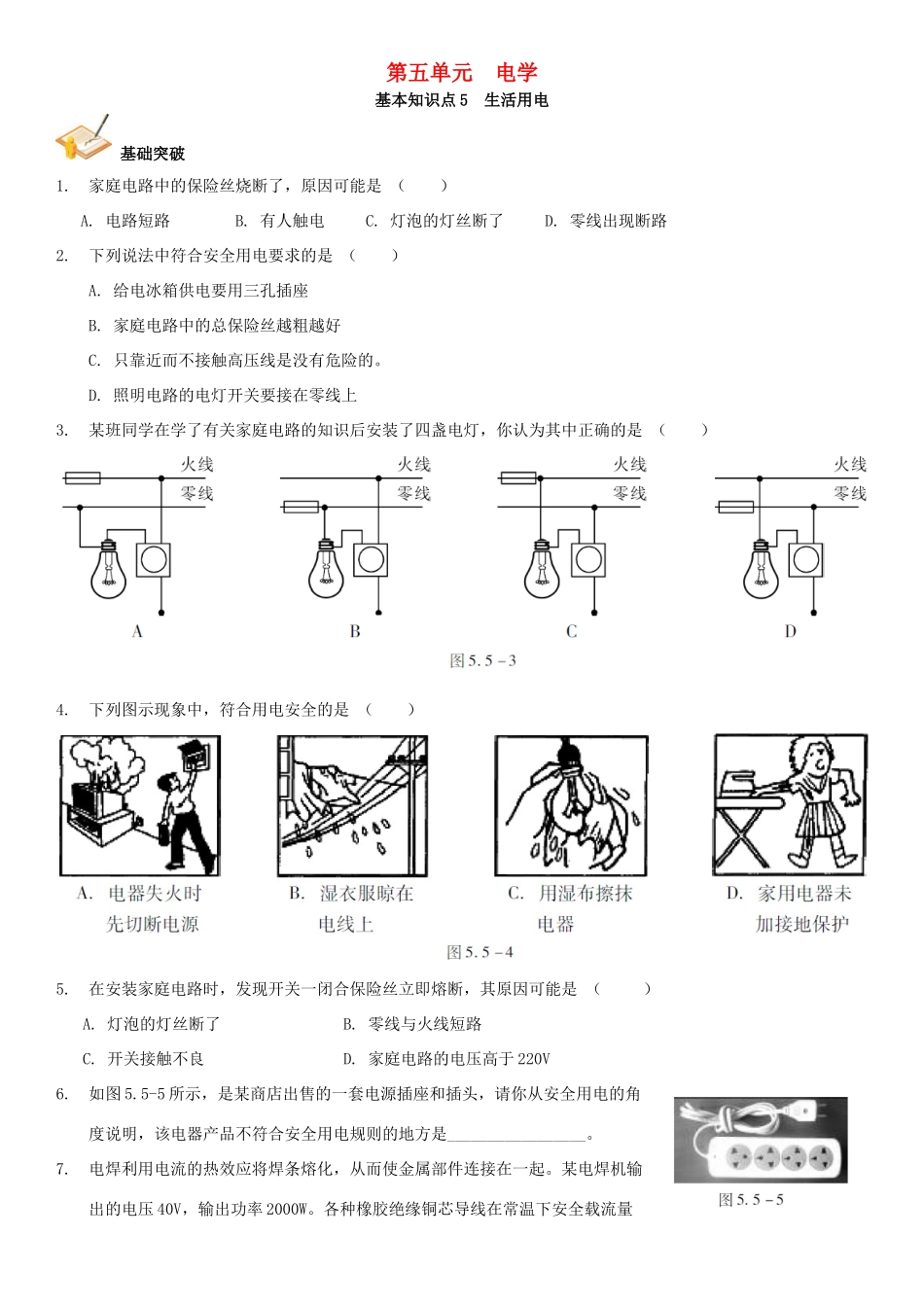 第五单元　电学

基本知识点 5　生活用电

基础突破

1. 家庭电路中的保险丝烧断了，原因可能是（　　）

A. 电路短路　　B. 有人触电　　C. 灯泡的灯丝断了　　D. 零线出现断路

2. 下列说法中符合安全用电要求的是（　　）

A. 给电冰箱供电要用三孔插座

B. 家庭电路中的总保险丝越粗越好

C. 只靠近而不接触高压线是没有危险的。

D. 照明电路的电灯开关要接在零线上

3. 某班同学在学了有关家庭电路的知识后安装了四盏电灯，你认为其中正确的是（　　）

火线
零线
A

火线
零线
B

火线
零线
C

火线
零线
D

图 5.5－3

4. 下列图示现象中，符合用电安全的是（　　）

A. 电器失火时先切断电源

B. 湿衣服晾在电线上

C. 用湿布擦抹电器

D. 家用电器未加接地保护

图 5.5－4

5. 在安装家庭电路时，发现开关一闭合保险丝立即熔断，其原因可能是（　　）

A. 灯泡的灯丝断了　　B. 零线与火线短路

C. 开关接触不良　　D. 家庭电路的电压高于 220V

6. 如图 5.5-5 所示，是某商店出售的一套电源插座和插头，请你从安全用电的角度说明，该电器产品不符合安全用电规则的地方是________________。

图 5.5－5

7. 电焊利用电流的热效应将焊条熔化，从而使金属部件连接在一起。某电焊机输出的电压 40V，输出功率 2000W。各种橡胶绝缘铜芯导线在常温下安全载流量