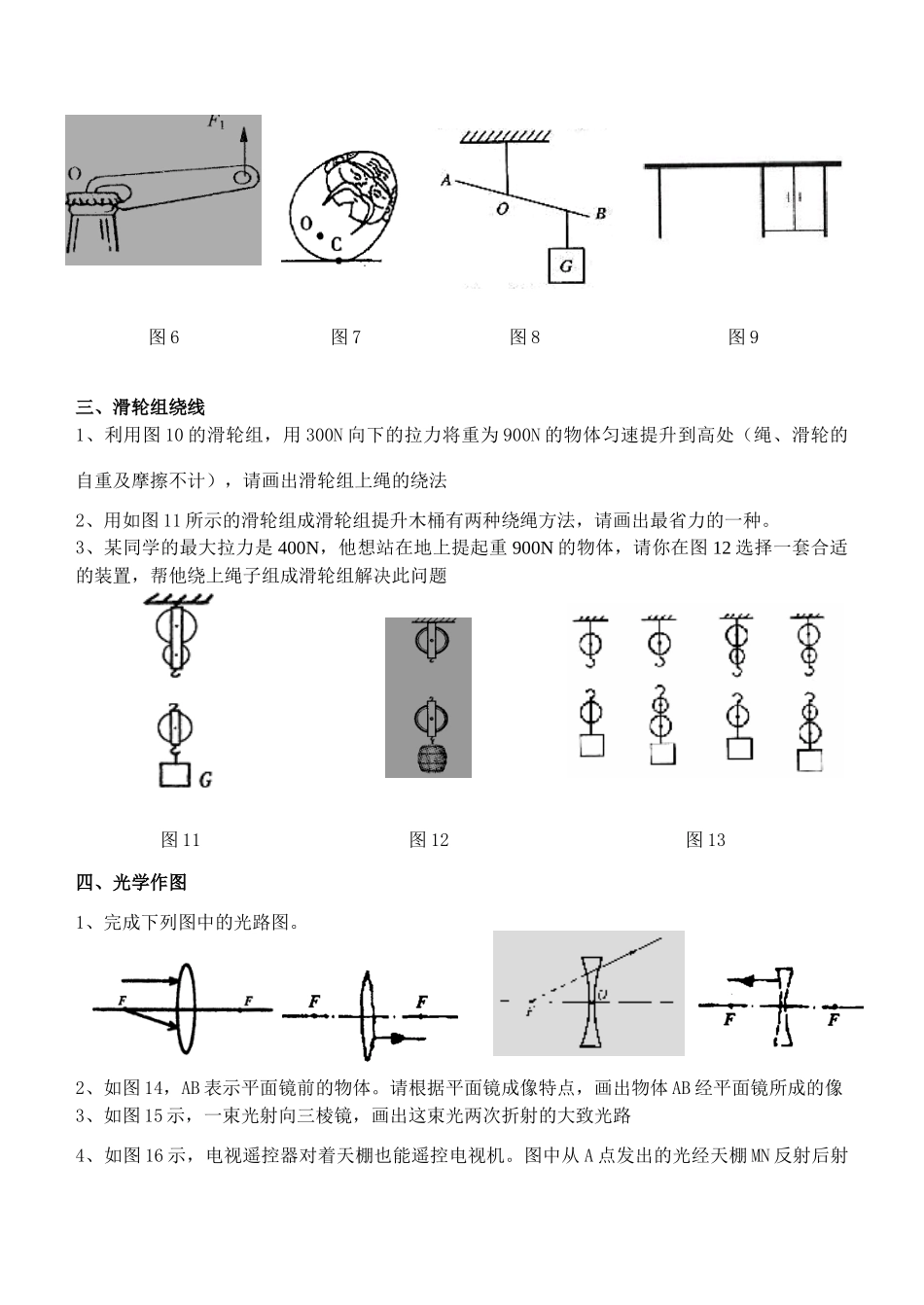 $F_1$

O

O

C

A

O

B

G

图 6　　图 7　　图 8　　图 9

三、滑轮组绕线

1、利用图 10 的滑轮组，用 300N 向下的拉力将重为 900N 的物体匀速提升到高处（绳、滑轮的自重及摩擦不计），请画出滑轮组上绳的绕法

2、用如图 11 所示的滑轮组成滑轮组提升木桶有两种绕绳方法，请画出最省力的一种。

3、某同学的最大拉力是 400N，他想站在地上提起重 900N 的物体，请你在图 12 选择一套合适的装置，帮他绕上绳子组成滑轮组解决此问题

G

图 11　　图 12　　图 13

四、光学作图

1、完成下列图中的光路图。

F　F　F　F　F　O　F　F

2、如图 14，AB 表示平面镜前的物体。请根据平面镜成像特点，画出物体 AB 经平面镜所成的像

3、如图 15 示，一束光射向三棱镜，画出这束光两次折射的大致光路

4、如图 16 示，电视遥控器对着天棚也能遥控电视机。图中从 A 点发出的光经天棚 MN 反射后射