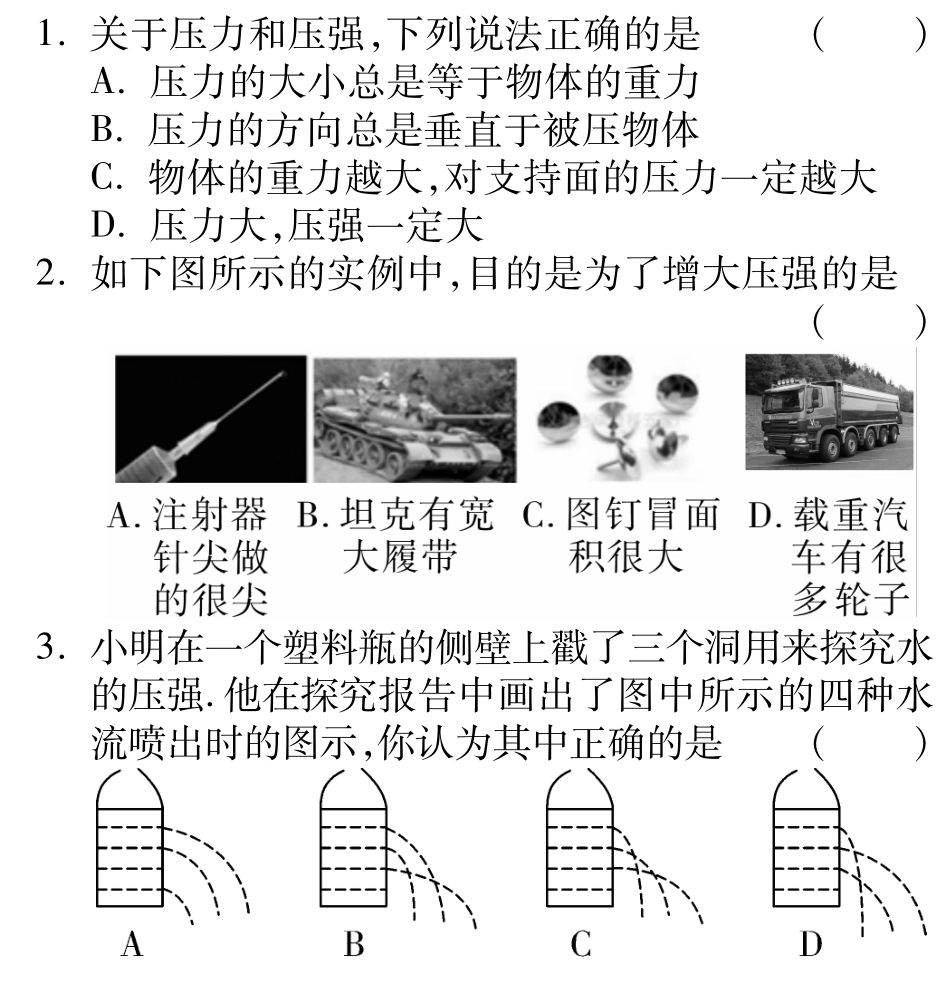 1. 关于压力和压强,下列说法正确的是 ( )
A. 压力的大小总是等于物体的重力
B. 压力的方向总是垂直于被压物体
C. 物体的重力越大,对支持面的压力一定越大
D. 压力大,压强一定大

2. 如下图所示的实例中,目的是为了增大压强的是 ( )

A. 注射器针尖做的很尖
B. 坦克有宽大履带
C. 图钉冒面积很大
D. 载重汽车有很多轮子

3. 小明在一个塑料瓶的侧壁上戳了三个洞用来探究水的压强. 他在探究报告中画出了图中所示的四种水流喷出时的图示,你认为其中正确的是 ( )

A B C D