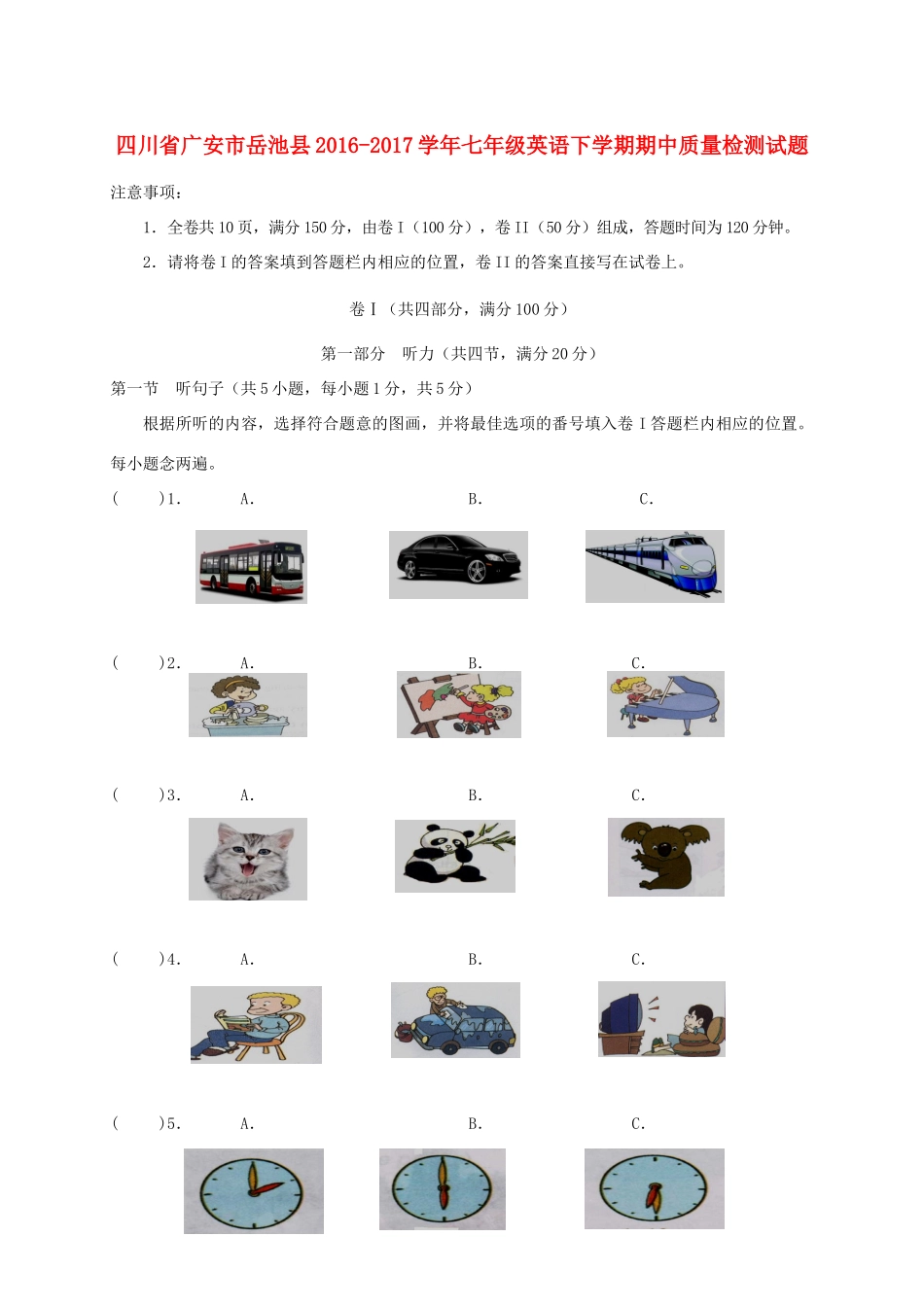 四川省广安市岳池县2016-2017学年七年级英语下学期期中质量检测试题

注意事项：

1．全卷共10页，满分150分，由卷I（100分），卷II（50分）组成，答题时间为120分钟。

2．请将卷I的答案填到答题栏内相应的位置，卷II的答案直接写在试卷上。

卷I（共四部分，满分100分）

第一部分　听力（共四节，满分20分）

第一节　听句子（共5小题，每小题1分，共5分）

根据所听的内容，选择符合题意的图画，并将最佳选项的番号填入卷I答题栏内相应的位置。每小题念两遍。

(　　)1.　A.　B.　C.

(　　)2.　A.　B.　C.

(　　)3.　A.　B.　C.

(　　)4.　A.　B.　C.

(　　)5.　A.　B.　C.