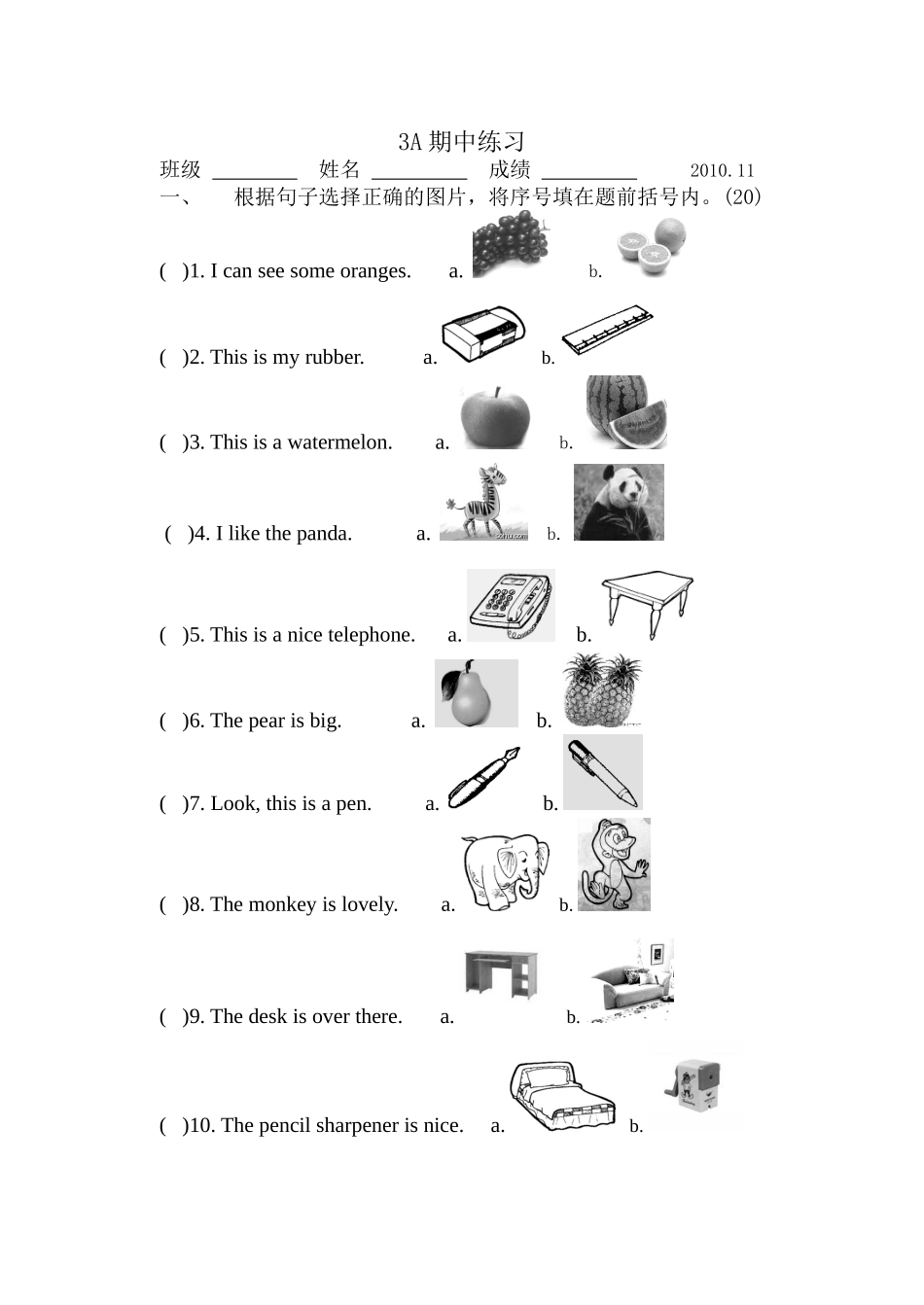 3A 期中练习

班级 ________ 姓名 _________ 成绩 _________ 2010.11

一、 根据句子选择正确的图片，将序号填在题前括号内。(20)

( )1. I can see some oranges. a. b.

( )2. This is my rubber. a. b.

( )3. This is a watermelon. a. b.

( )4. I like the panda. a. b.

( )5. This is a nice telephone. a. b.

( )6. The pear is big. a. b.

( )7. Look, this is a pen. a. b.

( )8. The monkey is lovely. a. b.

( )9. The desk is over there. a. b.

( )10. The pencil sharpener is nice. a. b.