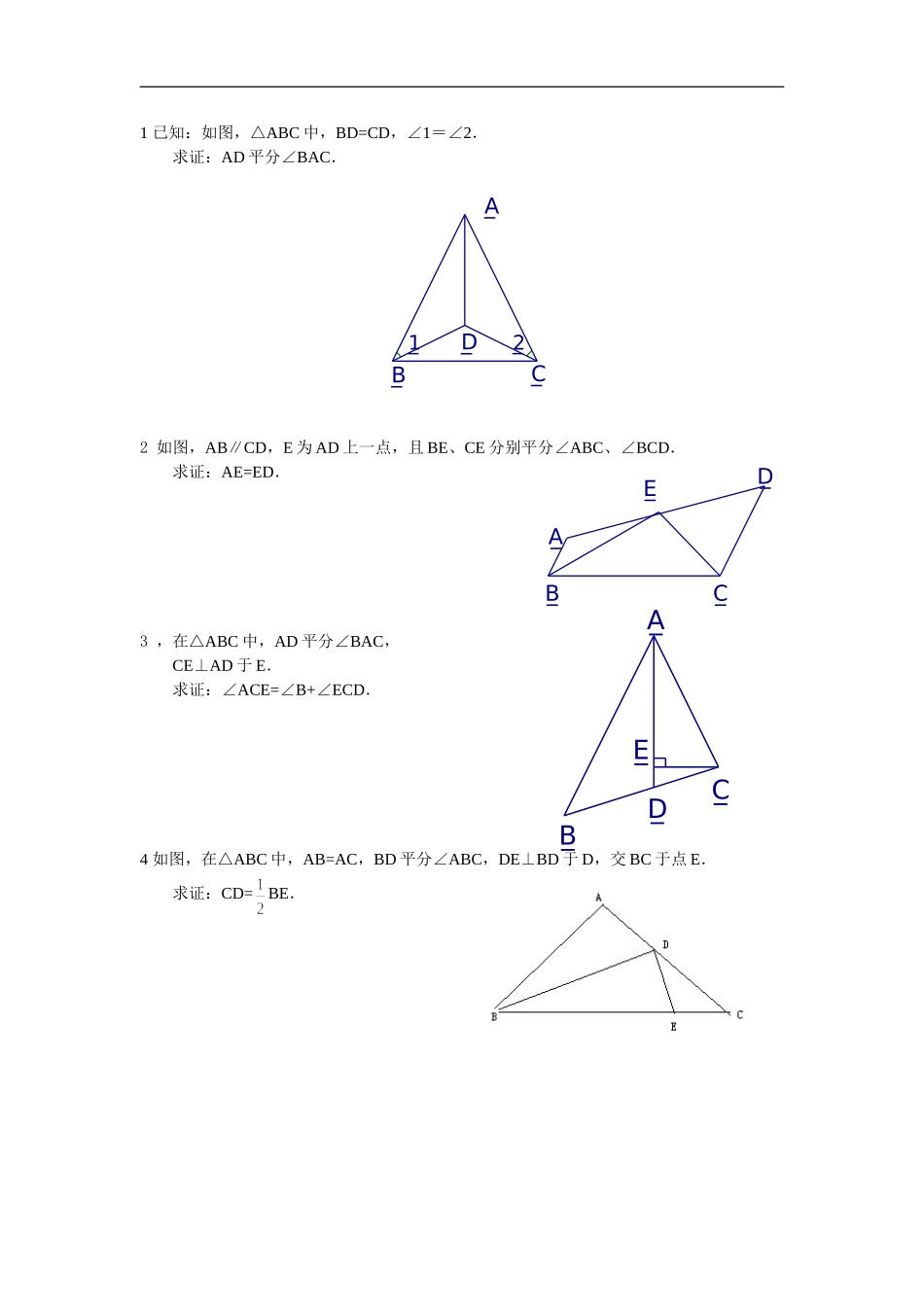 1 已知：如图，△ABC 中，BD=CD，∠1＝∠2．
求证：AD 平分∠BAC．

A
1
D
2
B
C

2 如图，AB∥CD，E 为 AD 上一点，且 BE、CE 分别平分∠ABC、∠BCD．
求证：AE=ED．

E
D
A
B
C

3 ，在△ABC 中，AD 平分∠BAC，
CE⊥AD 于 E．
求证：∠ACE=∠B+∠ECD．

A
E
C
D
B

4 如图，在△ABC 中，AB=AC，BD 平分∠ABC，DE⊥BD 于 D，交 BC 于点 E．
求证：CD=$\frac{1}{2}$BE．

A
D
B
E
C