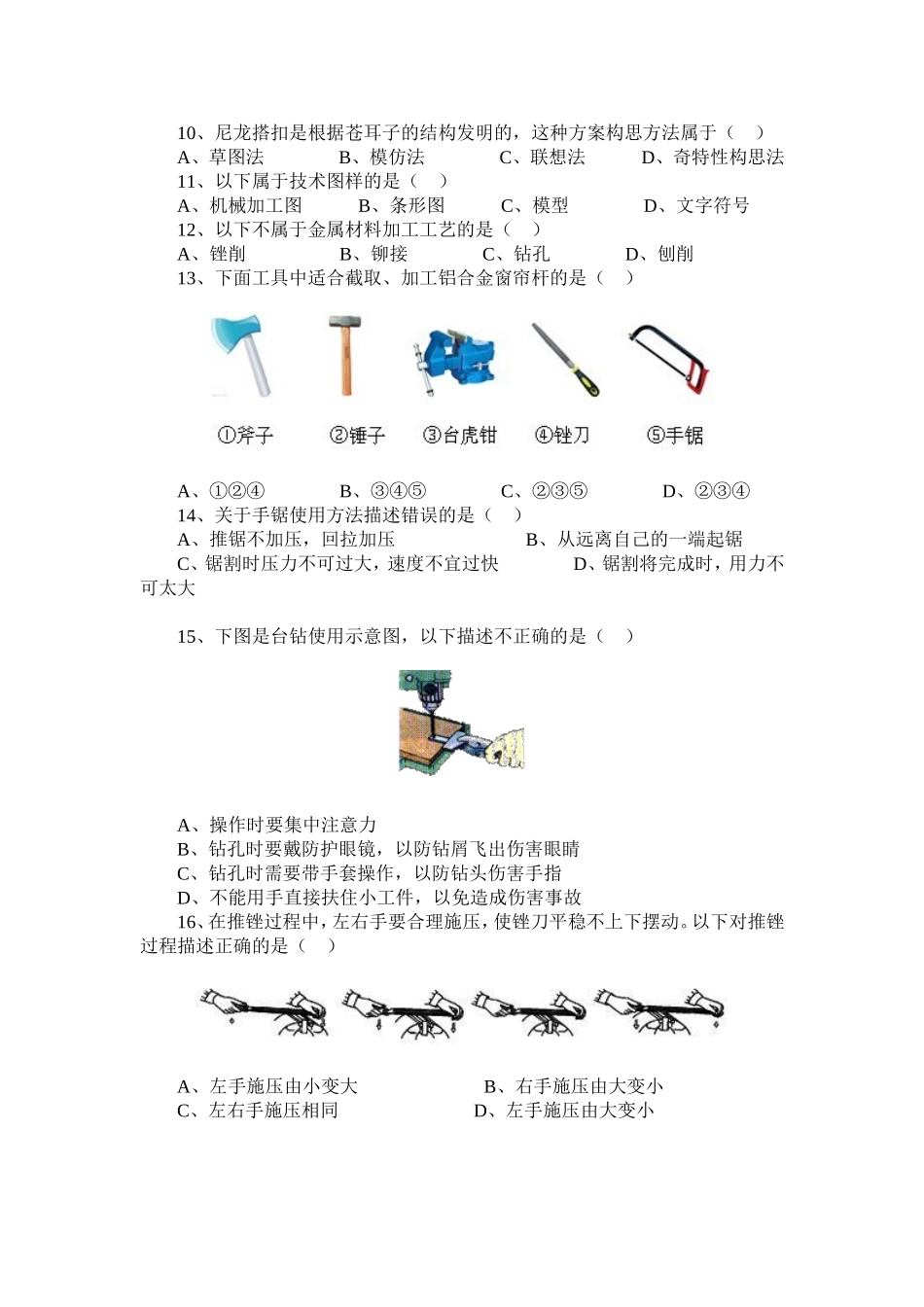 10、尼龙搭扣是根据苍耳子的结构发明的，这种方案构思方法属于（　）
A、草图法　　B、模仿法　　C、联想法　　D、奇特性构思法
11、以下属于技术图样的是（　）
A、机械加工图　　B、条形图　　C、模型　　D、文字符号
12、以下不属于金属材料加工工艺的是（　）
A、锉削　　B、铆接　　C、钻孔　　D、刨削
13、下面工具中适合截取、加工铝合金窗帘杆的是（　）

①斧子　②锤子　③台虎钳　④锉刀　⑤手锯

A、①②④　　B、③④⑤　　C、②③⑤　　D、②③④
14、关于手锯使用方法描述错误的是（　）
A、推锯不加压，回拉加压　　B、从远离自己的一端起锯
C、锯割时压力不可过大，速度不宜过快　　D、锯割将完成时，用力不可太大

15、下图是台钻使用示意图，以下描述不正确的是（　）

A、操作时要集中注意力
B、钻孔时要戴防护眼镜，以防钻屑飞出伤害眼睛
C、钻孔时需要带手套操作，以防钻头伤害手指
D、不能用手直接扶住小工件，以免造成伤害事故
16、在推锉过程中，左右手要合理施压，使锉刀平稳不上下摆动。以下对推锉过程描述正确的是（　）

A、左手施压由小变大　　B、右手施压由大变小
C、左右手施压相同　　D、左手施压由大变小