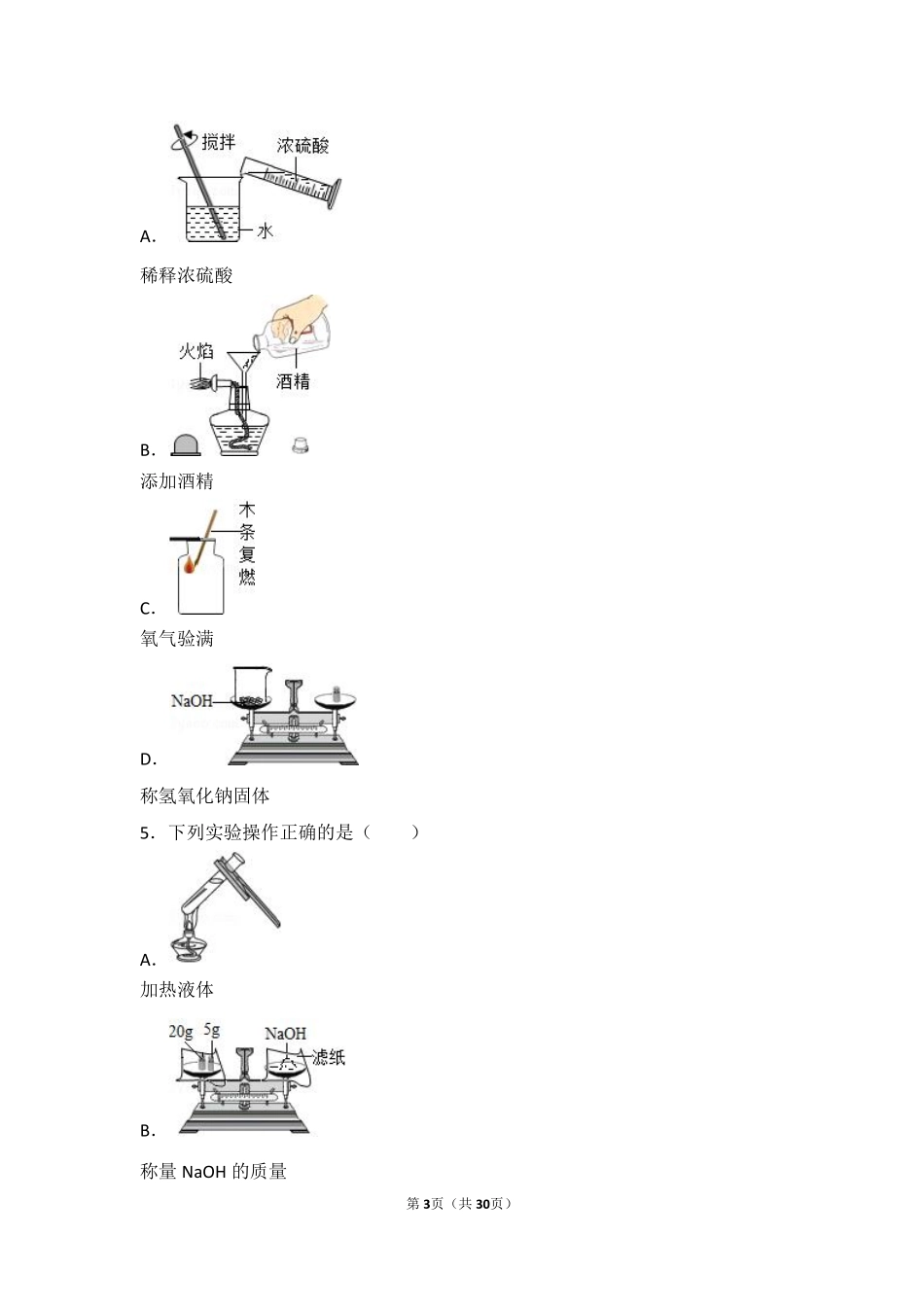 搅拌
浓硫酸
水
A.

稀释浓硫酸

火焰
酒精
B.

添加酒精

木条复燃
C.

氧气验满

NaOH
D.

称氢氧化钠固体

5．下列实验操作正确的是（　　）

A.

加热液体

20g 5g
NaOH
滤纸
B.

称量 NaOH 的质量

第3页（共30页）