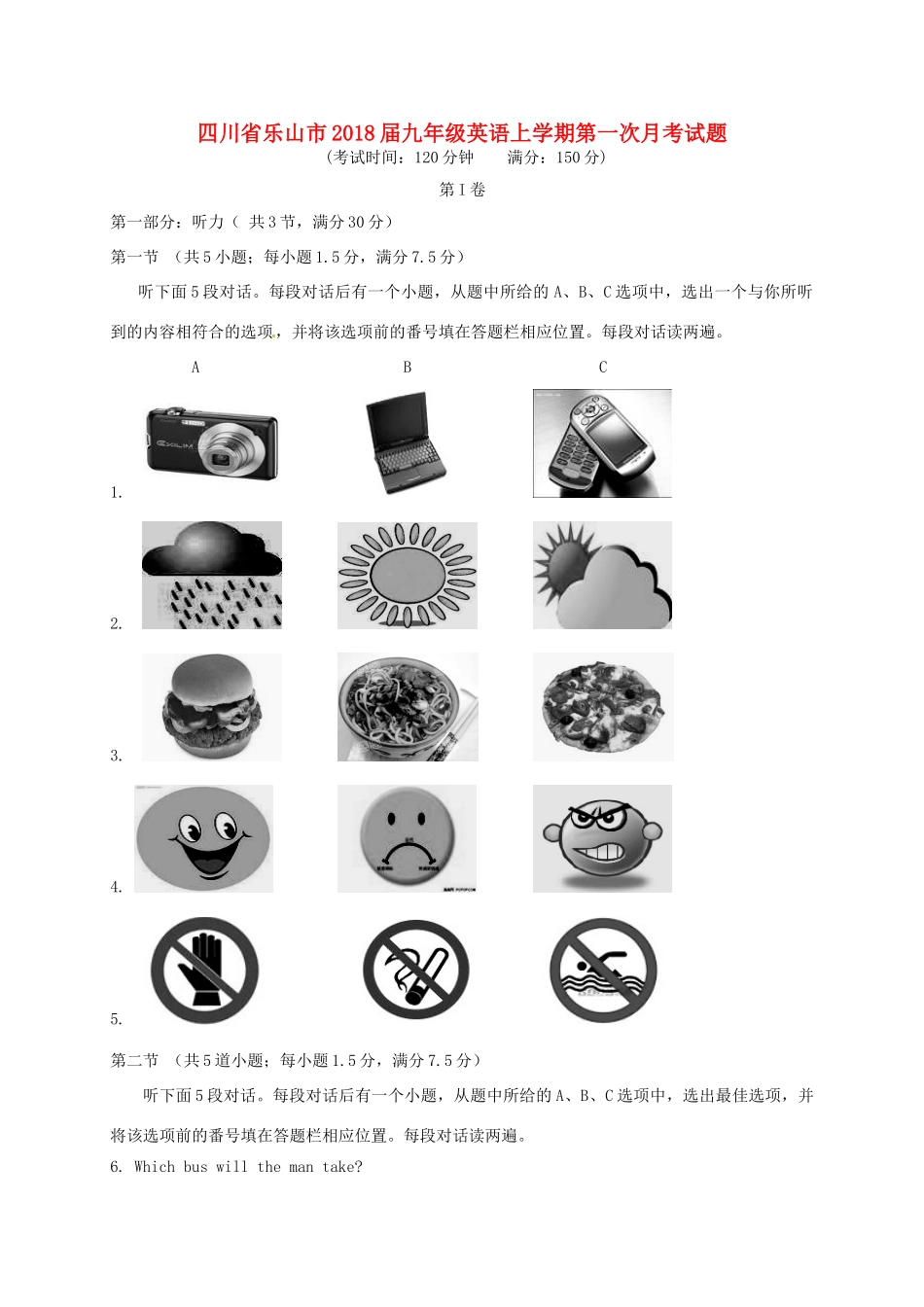 四川省乐山市2018届九年级英语上学期第一次月考试题
（考试时间：120分钟　　满分：150分）

第Ⅰ卷

第一部分：听力（ 共3节，满分30分）

第一节 （共5小题；每小题1.5分，满分7.5分）

听下面5段对话。每段对话后有一个小题，从题中所给的A、B、C选项中，选出一个与你所听到的内容相符合的选项，并将该选项前的番号填在答题栏相应位置。每段对话读两遍。

A　　B　　C

1.

2.

3.

4.

5.

第二节 （共5道小题；每小题1.5分，满分7.5分）

听下面5段对话。每段对话后有一个小题，从题中所给的A、B、C选项中，选出最佳选项，并将该选项前的番号填在答题栏相应位置。每段对话读两遍。

6. Which bus will the man take?