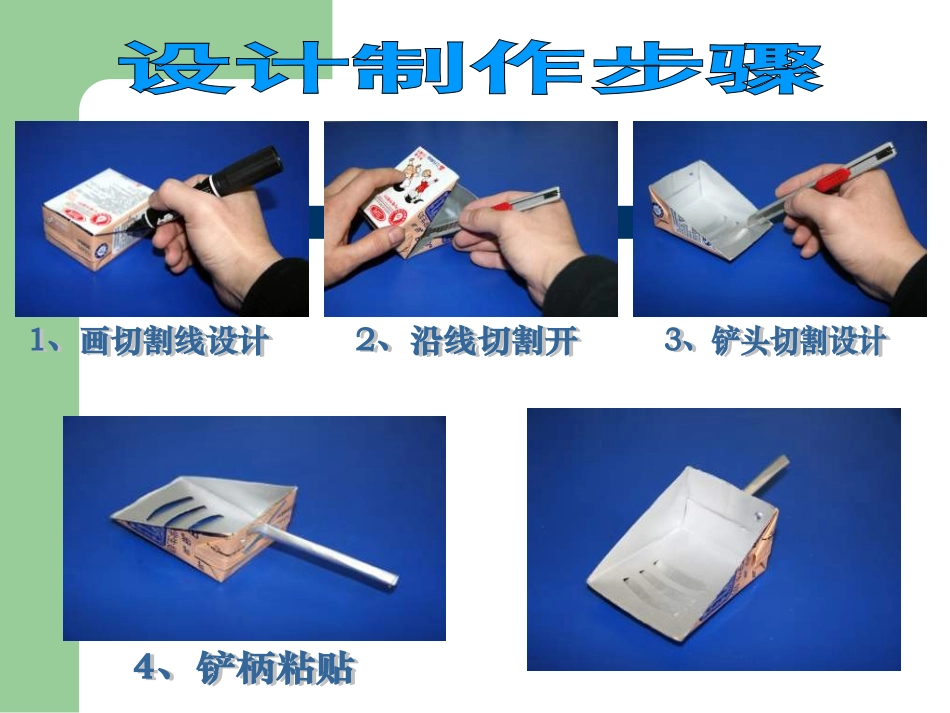 设计制作步骤

1、画切割线设计

2、沿线切割开

3、铲头切割设计

4、铲柄粘贴