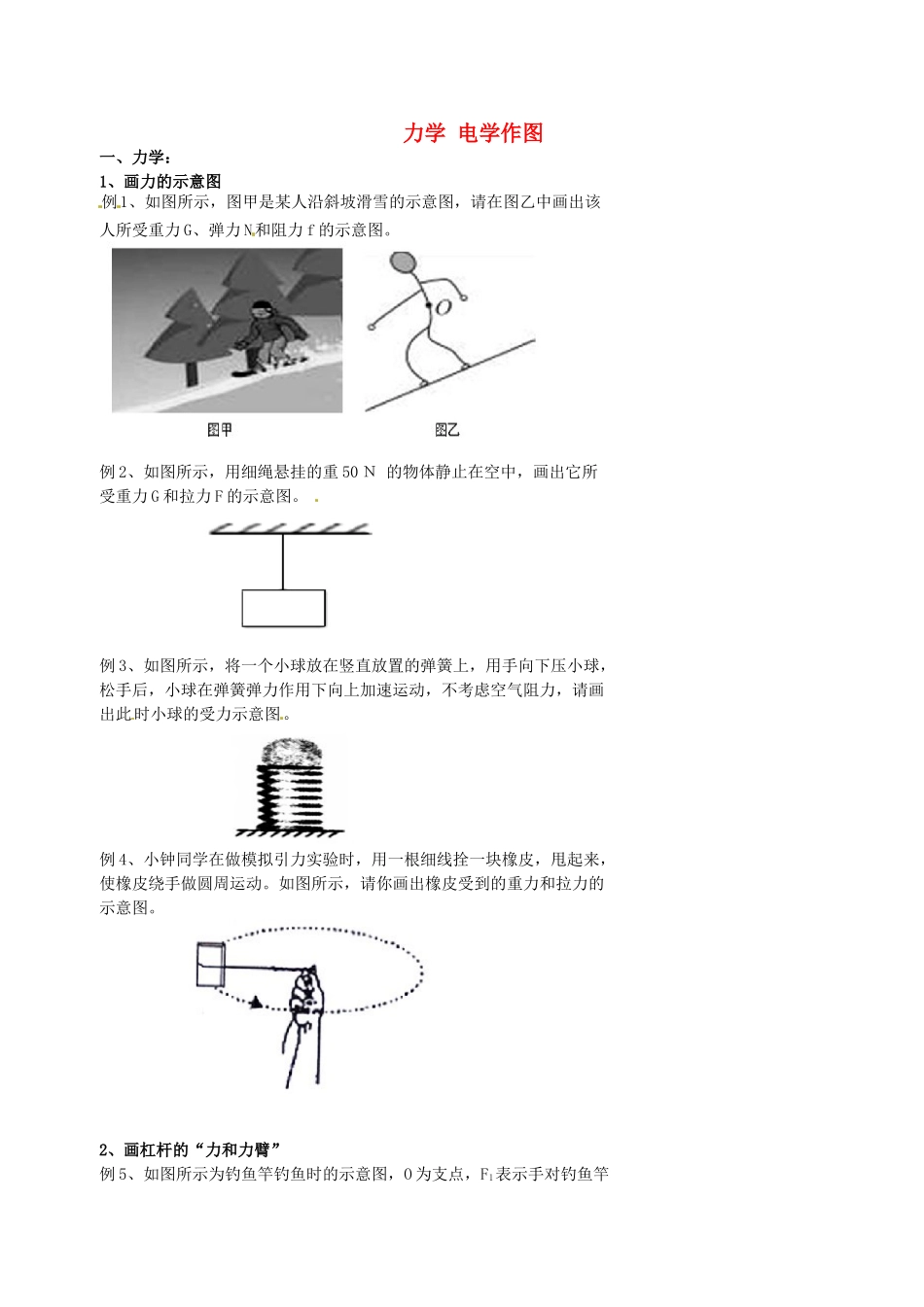 力学 电学作图

一、力学：

1、画力的示意图

例1、如图所示，图甲是某人沿斜坡滑雪的示意图，请在图乙中画出该人所受重力G、弹力N和阻力f的示意图。

O

图甲　　图乙

例2、如图所示，用细绳悬挂的重50 N 的物体静止在空中，画出它所受重力G和拉力F的示意图。

例3、如图所示，将一个小球放在竖直放置的弹簧上，用手向下压小球，松手后，小球在弹簧弹力作用下向上加速运动，不考虑空气阻力，请画出此时小球的受力示意图。

例4、小钟同学在做模拟引力实验时，用一根细线拴一块橡皮，甩起来，使橡皮绕手做圆周运动。如图所示，请你画出橡皮受到的重力和拉力的示意图。

2、画杠杆的“力和力臂”

例5、如图所示为钓鱼竿钓鱼时的示意图，O为支点，$F_1$表示手对钓鱼竿