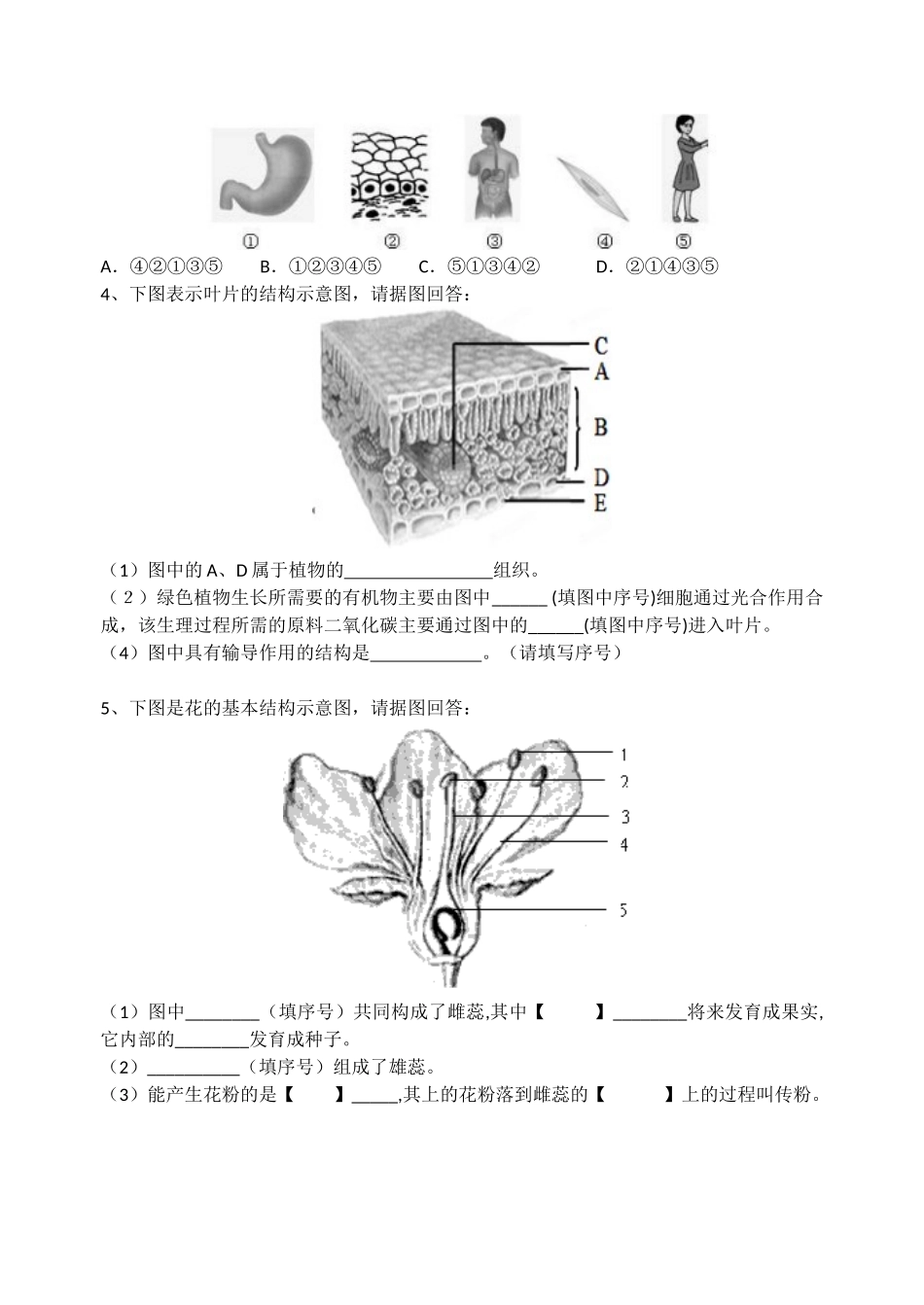 ①　②　③　④　⑤

A．④②①③⑤　　B．①②③④⑤　　C．⑤①③④②　　D．②①④③⑤

4、下图表示叶片的结构示意图，请据图回答：

C
A
B
D
E

（1）图中的 A、D 属于植物的________________组织。
（2）绿色植物生长所需要的有机物主要由图中______ (填图中序号)细胞通过光合作用合成，该生理过程所需的原料二氧化碳主要通过图中的______(填图中序号)进入叶片。
（4）图中具有输导作用的结构是____________。（请填写序号）

5、下图是花的基本结构示意图，请据图回答：

1
2
3
4
5

（1）图中________（填序号）共同构成了雌蕊,其中【　　】________将来发育成果实,它内部的________发育成种子。
（2）__________（填序号）组成了雄蕊。
（3）能产生花粉的是【　　】_____,其上的花粉落到雌蕊的【　　】上的过程叫传粉。