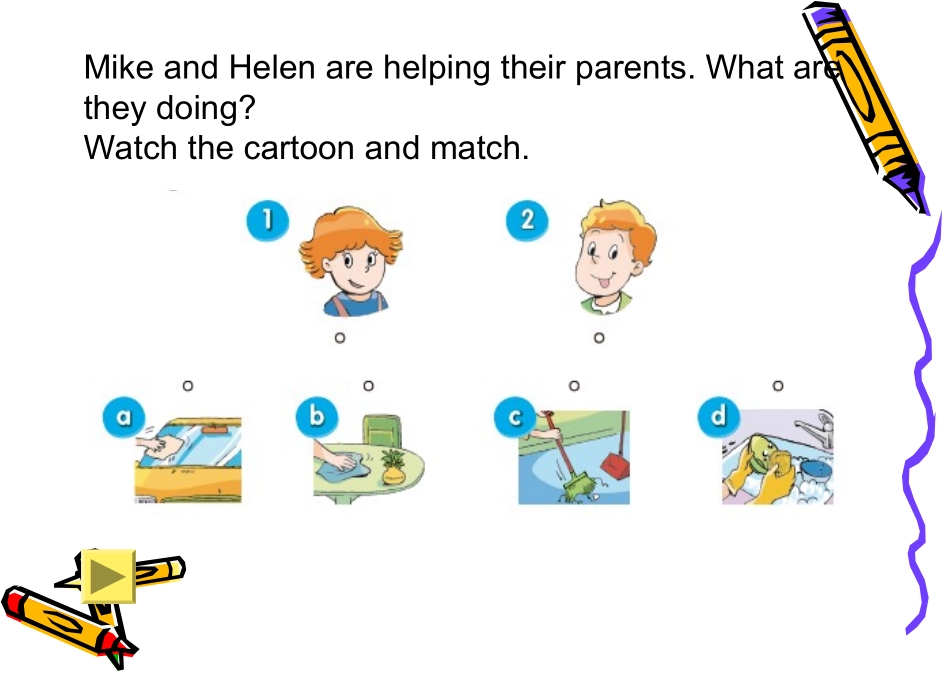 Mike and Helen are helping their parents. What are they doing?
Watch the cartoon and match.

1

2

a

b

c

d