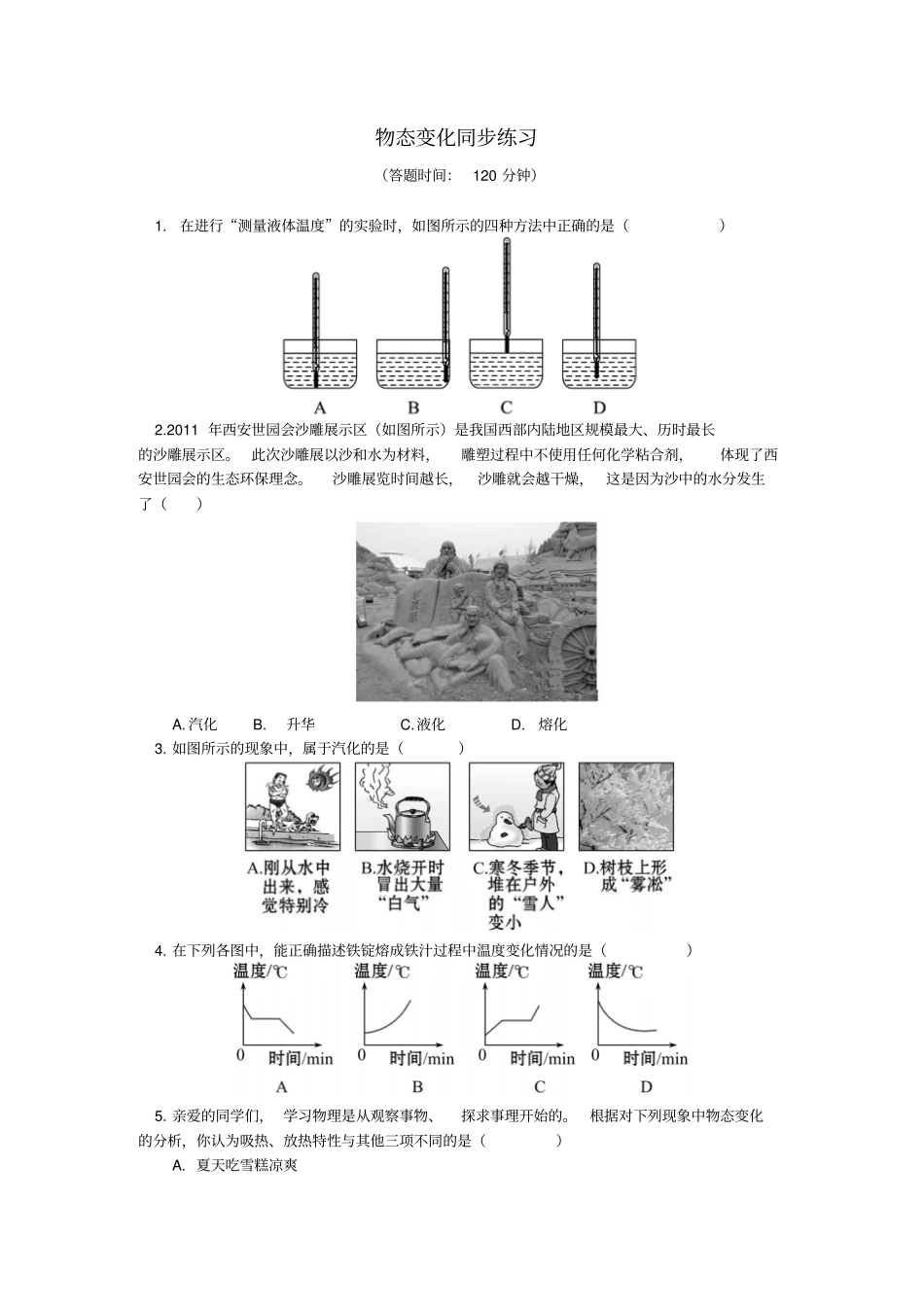 物态变化同步练习

（答题时间：  120 分钟）

1. 在进行“测量液体温度”的实验时，如图所示的四种方法中正确的是（        ）

A  B  C  D

2.2011 年西安世园会沙雕展示区（如图所示）是我国西部内陆地区规模最大、历时最长的沙雕展示区。 此次沙雕展以沙和水为材料， 雕塑过程中不使用任何化学粘合剂， 体现了西安世园会的生态环保理念。 沙雕展览时间越长， 沙雕就会越干燥， 这是因为沙中的水分发生了（    ）

A. 汽化  B. 升华  C. 液化  D. 熔化

3. 如图所示的现象中，属于汽化的是（      ）

A.刚从水中出来，感觉特别冷
B.水烧开时冒出大量“白气”
C.寒冬季节，堆在户外的“雪人”变小
D.树枝上形成“雾凇”

4. 在下列各图中，能正确描述铁锭熔成铁汁过程中温度变化情况的是（        ）

温度/℃ 0 时间/min A
温度/℃ 0 时间/min B
温度/℃ 0 时间/min C
温度/℃ 0 时间/min D

5. 亲爱的同学们， 学习物理是从观察事物、 探求事理开始的。 根据对下列现象中物态变化的分析，你认为吸热、放热特性与其他三项不同的是（      ）

A. 夏天吃雪糕凉爽