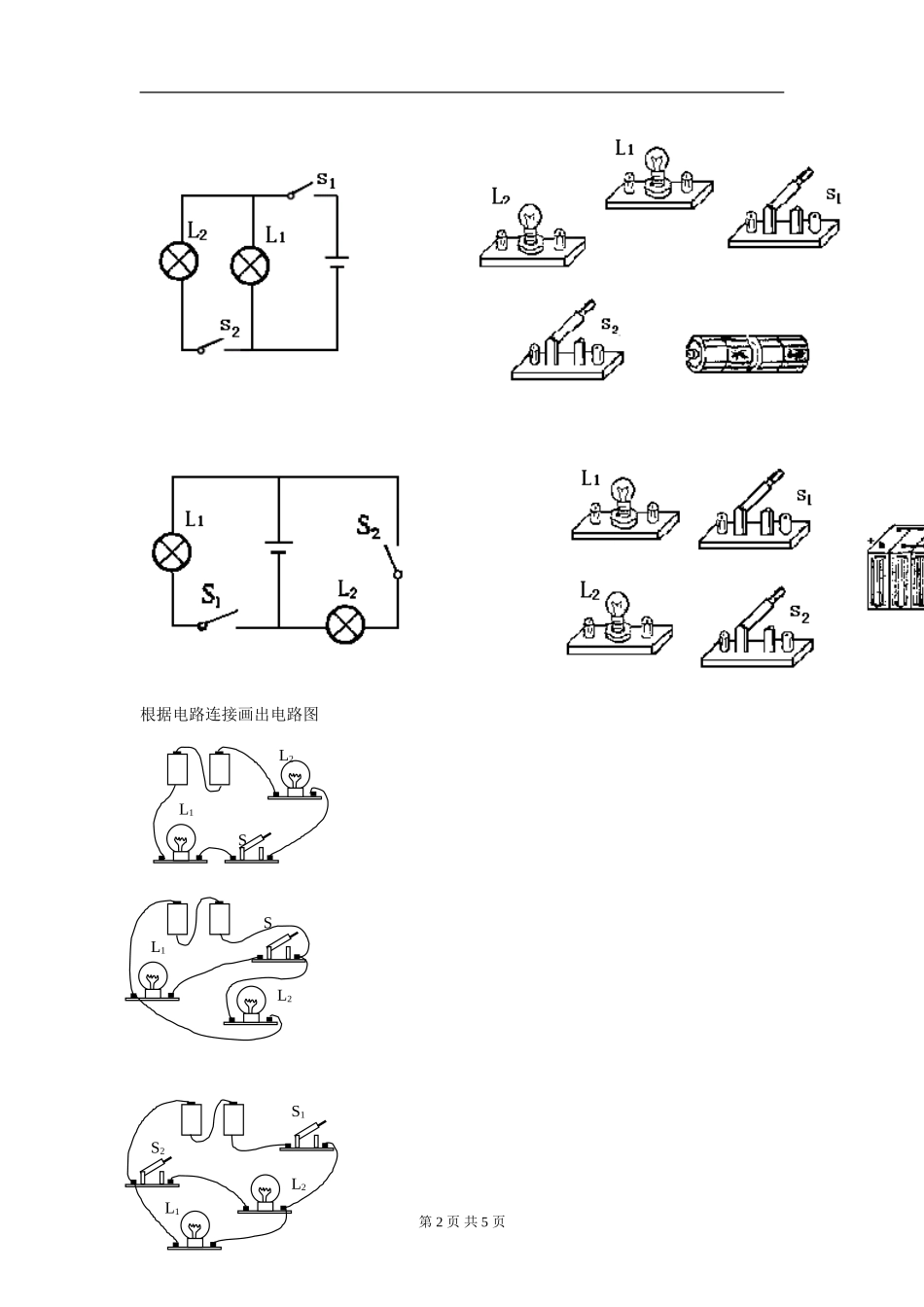 $S_1$
$L_2$
$L_1$
$S_2$

$L_1$
$L_2$
$S_1$
$S_2$

$L_1$
$S_2$
$S_1$
$L_2$

$L_1$
$S_1$
$L_2$
$S_2$

根据电路连接画出电路图

$L_2$
$L_1$
S

S
$L_1$
$L_2$

$S_1$
$S_2$
$L_2$
$L_1$

第 2 页 共 5 页