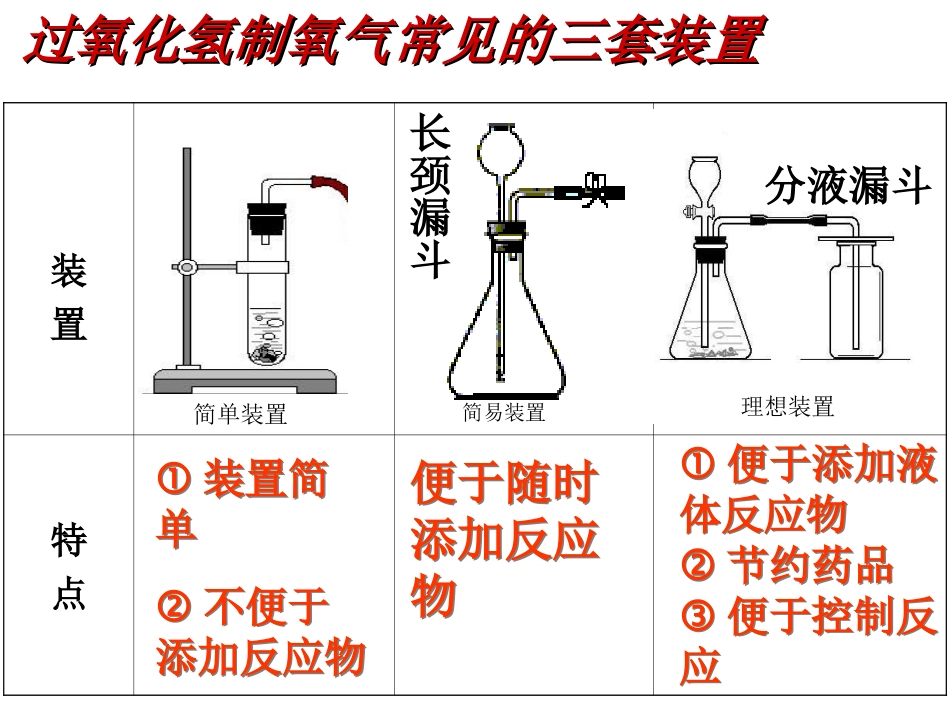 过氧化氢制氧气常见的三套装置

| 装置 | 简单装置 | 长颈漏斗 简易装置 | 分液漏斗 理想装置 |
|---|---|---|---|
| 特点 | ① 装置简单 ② 不便于添加反应物 | 便于随时添加反应物 | ① 便于添加液体反应物 ② 节约药品 ③ 便于控制反应 |