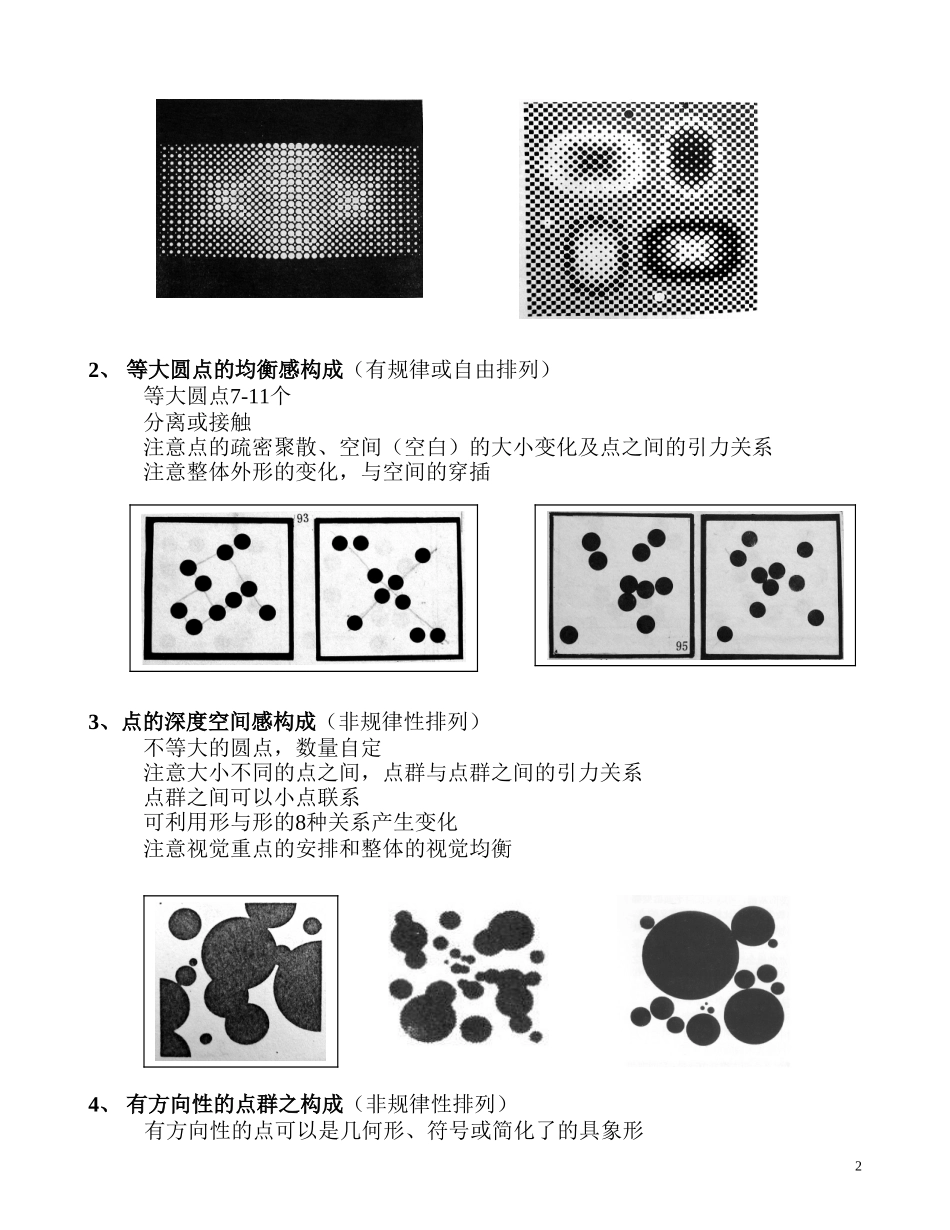 2、 等大圆点的均衡感构成（有规律或自由排列）
等大圆点7-11个
分离或接触
注意点的疏密聚散、空间（空白）的大小变化及点之间的引力关系
注意整体外形的变化，与空间的穿插

93

95

3、点的深度空间感构成（非规律性排列）
不等大的圆点，数量自定
注意大小不同的点之间，点群与点群之间的引力关系
点群之间可以小点联系
可利用形与形的8种关系产生变化
注意视觉重点的安排和整体的视觉均衡

4、 有方向性的点群之构成（非规律性排列）
有方向性的点可以是几何形、符号或简化了的具象形

2