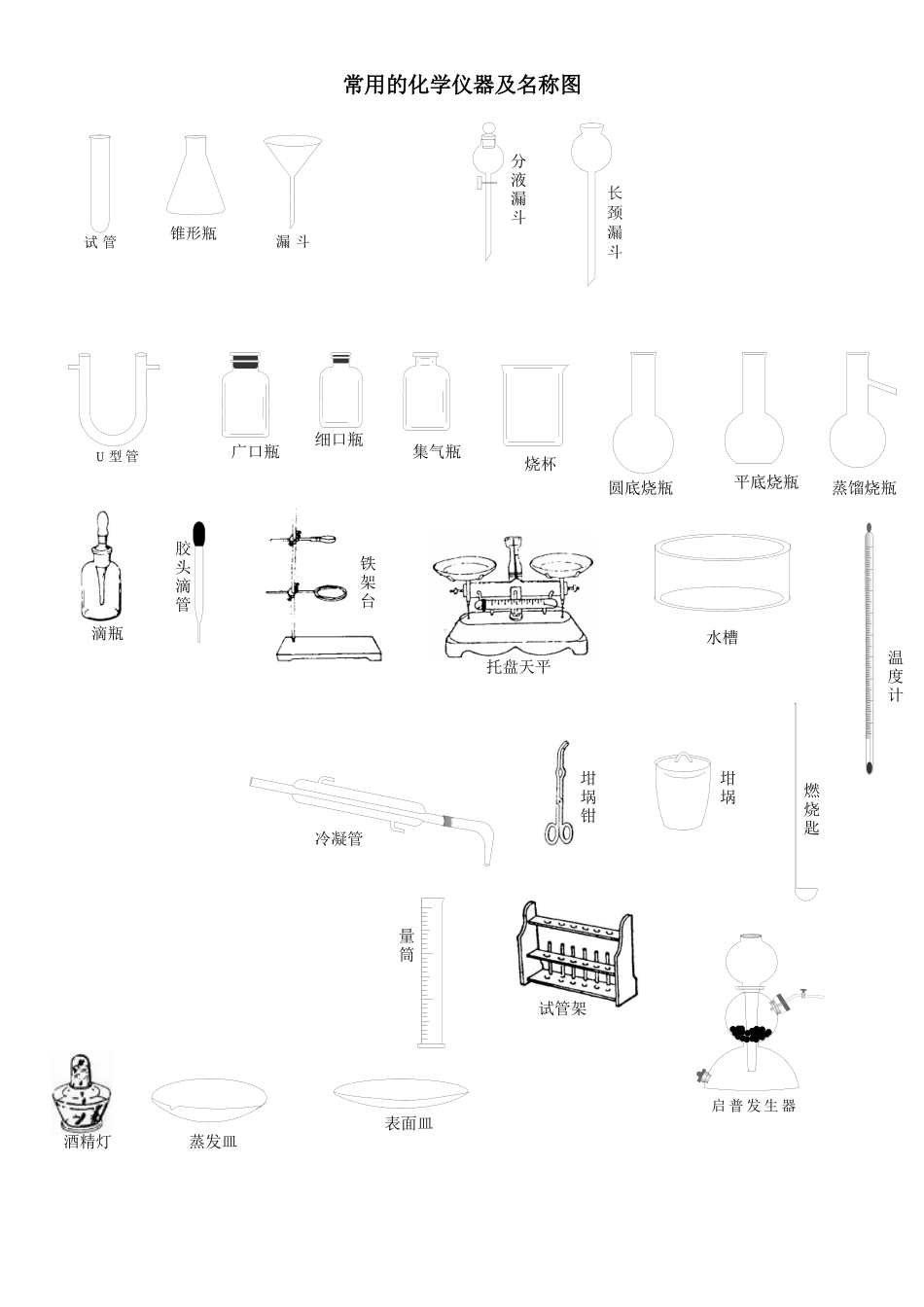 常用的化学仪器及名称图

试管 锥形瓶 漏斗 分液漏斗 长颈漏斗

U 型管 广口瓶 细口瓶 集气瓶 烧杯 圆底烧瓶 平底烧瓶 蒸馏烧瓶

滴瓶 胶头滴管 铁架台 托盘天平 水槽 温度计

冷凝管 坩埚钳 坩埚 燃烧匙

量筒 试管架

启普发生器

酒精灯 蒸发皿 表面皿