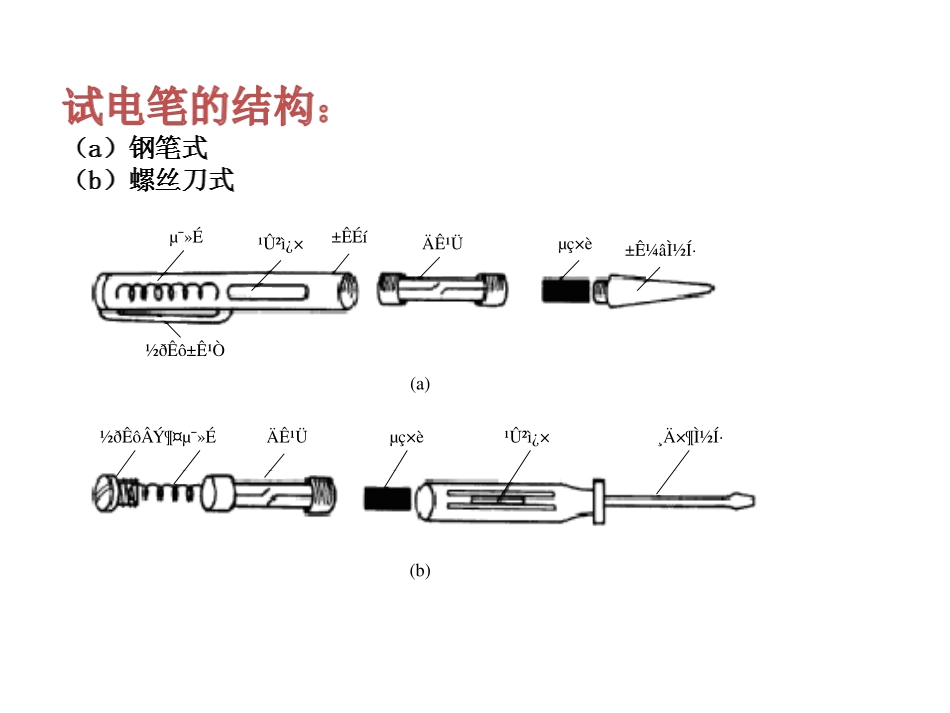 试电笔的结构：
（a）钢笔式
（b）螺丝刀式

µ¯»É
¹Û²ì¿×
±ÊÉí
ÄÊ¹Ü
µç×è
±Ê¼âÌ½Í·
½ðÊô±Ê¹Ò

(a)

½ðÊôÂÝ¶¤µ¯»É
ÄÊ¹Ü
µç×è
¹Û²ì¿×
¸Ä×¶Ì½Í·

(b)