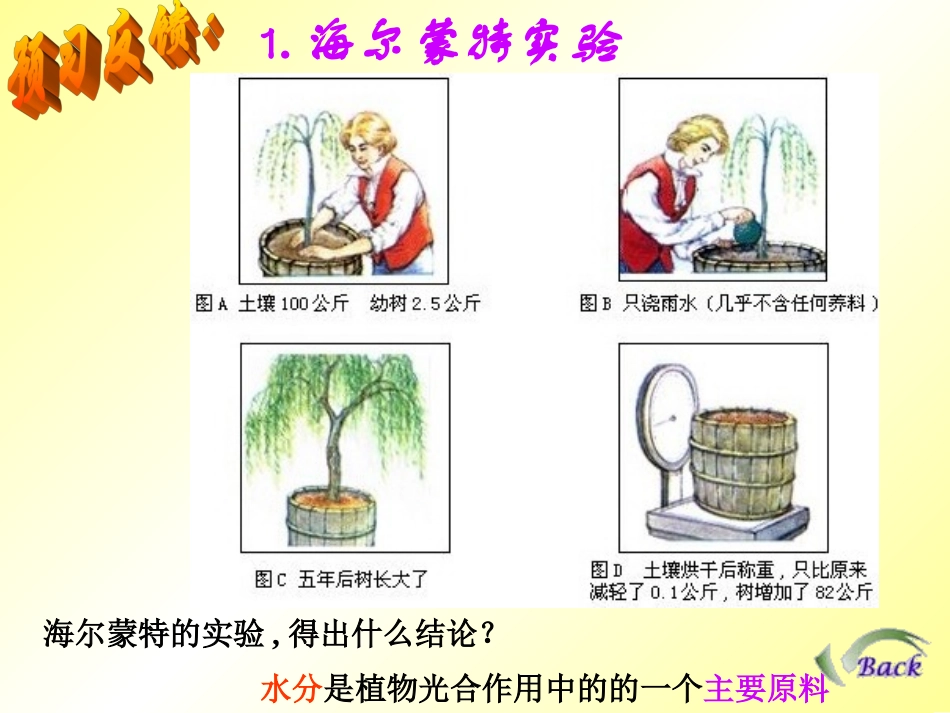 预习反馈：

1. 海尔蒙特实验

图A 土壤100公斤 幼树2.5公斤

图B 只浇雨水（几乎不含任何养料）

图C 五年后树长大了

图D 土壤烘干后称重，只比原来减轻了0.1公斤，树增加了82公斤

海尔蒙特的实验，得出什么结论？

水分是植物光合作用中的的一个主要原料

Back