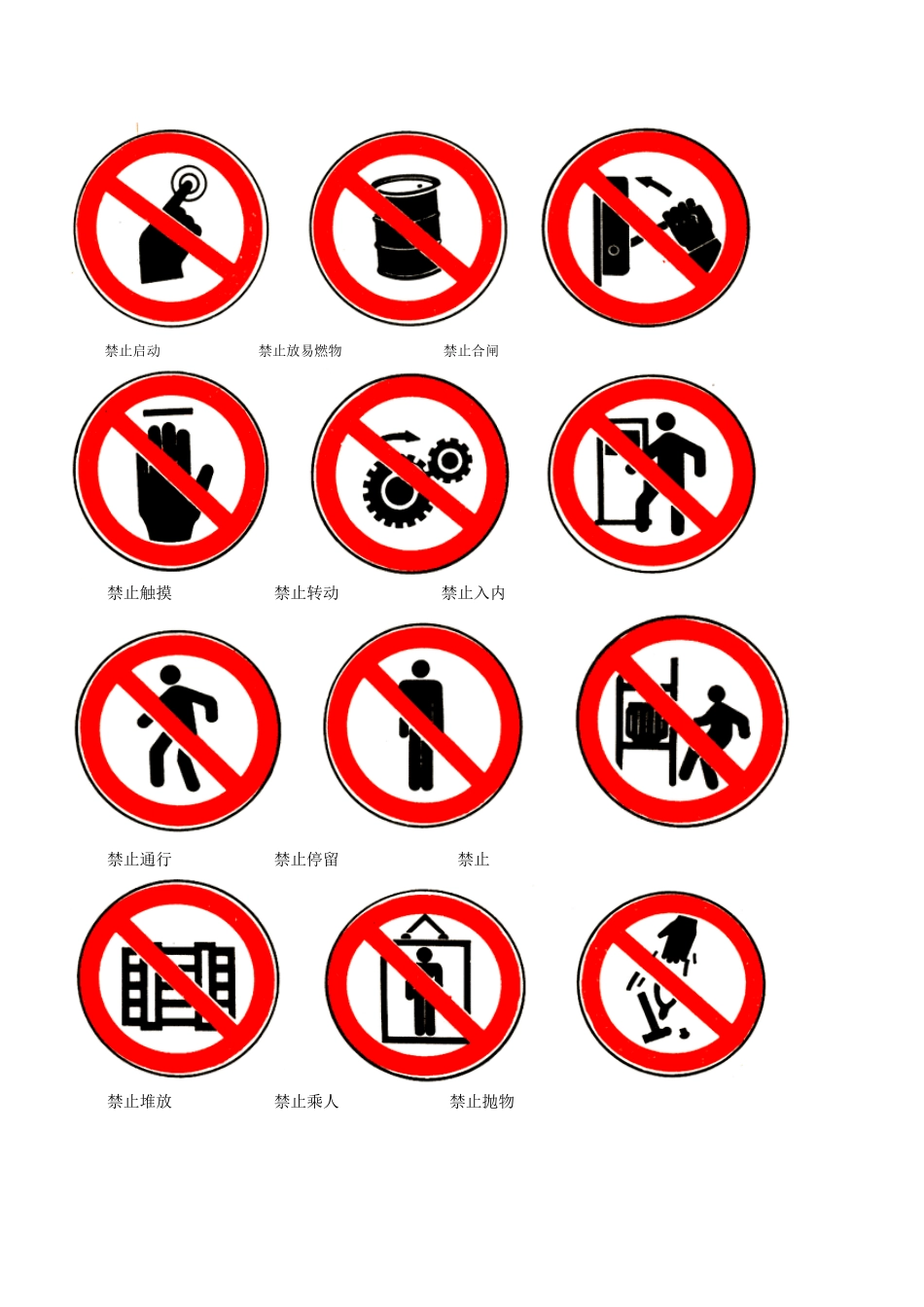 禁止启动　　禁止放易燃物　　禁止合闸

禁止触摸　　禁止转动　　禁止入内

禁止通行　　禁止停留　　禁止

禁止堆放　　禁止乘人　　禁止抛物