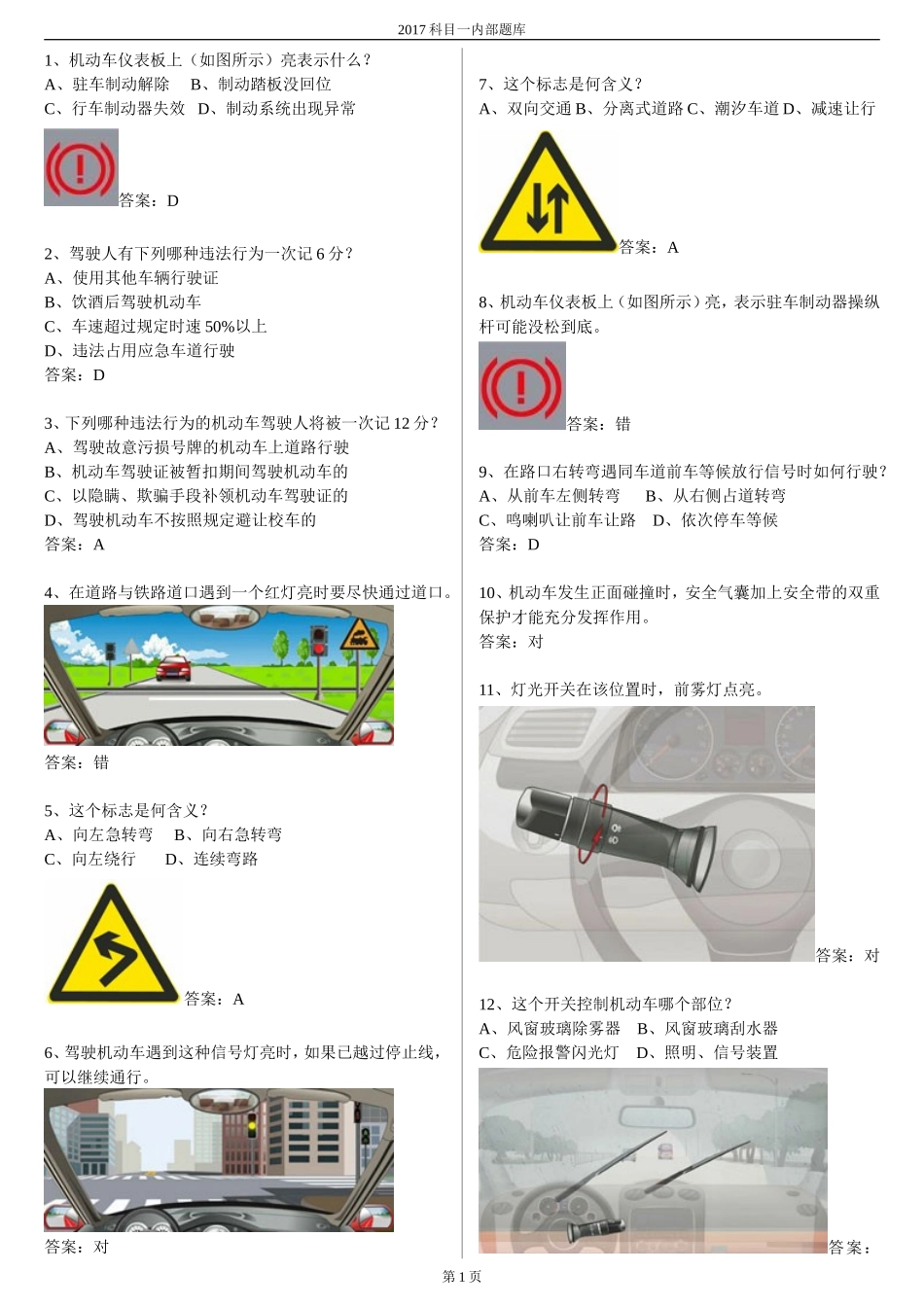 2017 科目一内部题库

1、机动车仪表板上（如图所示）亮表示什么？
A、驻车制动解除 B、制动踏板没回位
C、行车制动器失效 D、制动系统出现异常

答案：D

2、驾驶人有下列哪种违法行为一次记 6 分？
A、使用其他车辆行驶证
B、饮酒后驾驶机动车
C、车速超过规定时速 50%以上
D、违法占用应急车道行驶
答案：D

3、下列哪种违法行为的机动车驾驶人将被一次记 12 分？
A、驾驶故意污损号牌的机动车上道路行驶
B、机动车驾驶证被暂扣期间驾驶机动车的
C、以隐瞒、欺骗手段补领机动车驾驶证的
D、驾驶机动车不按照规定避让校车的
答案：A

4、在道路与铁路道口遇到一个红灯亮时要尽快通过道口。

答案：错

5、这个标志是何含义？
A、向左急转弯 B、向右急转弯
C、向左绕行 D、连续弯路

答案：A

6、驾驶机动车遇到这种信号灯亮时，如果已越过停止线，可以继续通行。

答案：对

7、这个标志是何含义？
A、双向交通 B、分离式道路 C、潮汐车道 D、减速让行

答案：A

8、机动车仪表板上（如图所示）亮，表示驻车制动器操纵杆可能没松到底。

答案：错

9、在路口右转弯遇同车道前车等候放行信号时如何行驶？
A、从前车左侧转弯 B、从右侧占道转弯
C、鸣喇叭让前车让路 D、依次停车等候
答案：D

10、机动车发生正面碰撞时，安全气囊加上安全带的双重保护才能充分发挥作用。
答案：对

11、灯光开关在该位置时，前雾灯点亮。

答案：对

12、这个开关控制机动车哪个部位？
A、风窗玻璃除雾器 B、风窗玻璃刮水器
C、危险报警闪光灯 D、照明、信号装置

答案：

第 1 页