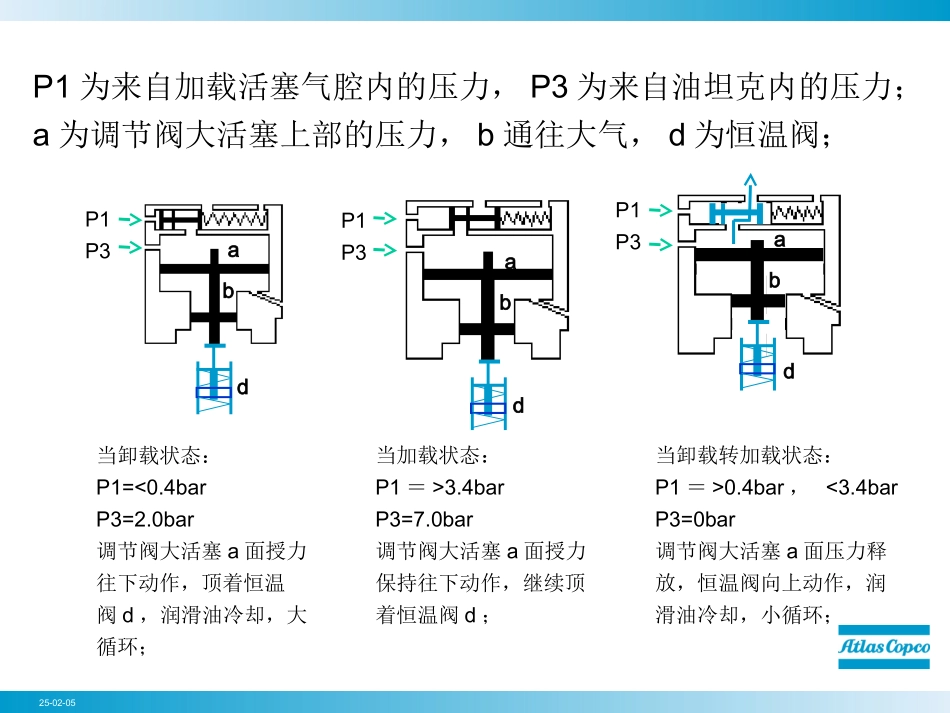 P1 为来自加载活塞气腔内的压力， P3 为来自油坦克内的压力；a 为调节阀大活塞上部的压力， b 通往大气， d 为恒温阀；

P1
P3
a
b
d

P1
P3
a
b
d

P1
P3
a
b
d

当卸载状态：
P1=<0.4bar
P3=2.0bar
调节阀大活塞 a 面授力往下动作，顶着恒温阀 d ，润滑油冷却，大循环；

当加载状态：
P1 ＝ >3.4bar
P3=7.0bar
调节阀大活塞 a 面授力保持往下动作，继续顶着恒温阀 d ；

当卸载转加载状态：
P1 ＝ >0.4bar ， <3.4bar
P3=0bar
调节阀大活塞 a 面压力释放，恒温阀向上动作，润滑油冷却，小循环；

Atlas Copco

25-02-05