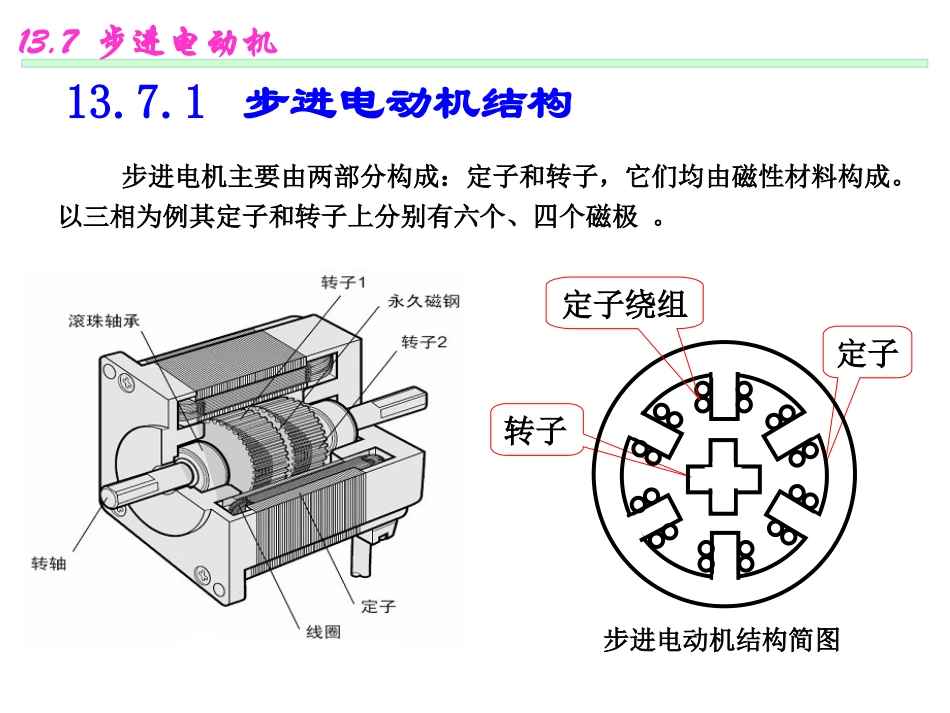 13.7 步进电动机

13.7.1 步进电动机结构

步进电机主要由两部分构成：定子和转子，它们均由磁性材料构成。以三相为例其定子和转子上分别有六个、四个磁极 。

转子1
永久磁钢
滚珠轴承
转子2
转轴
定子
线圈

定子绕组
定子
转子

步进电动机结构简图