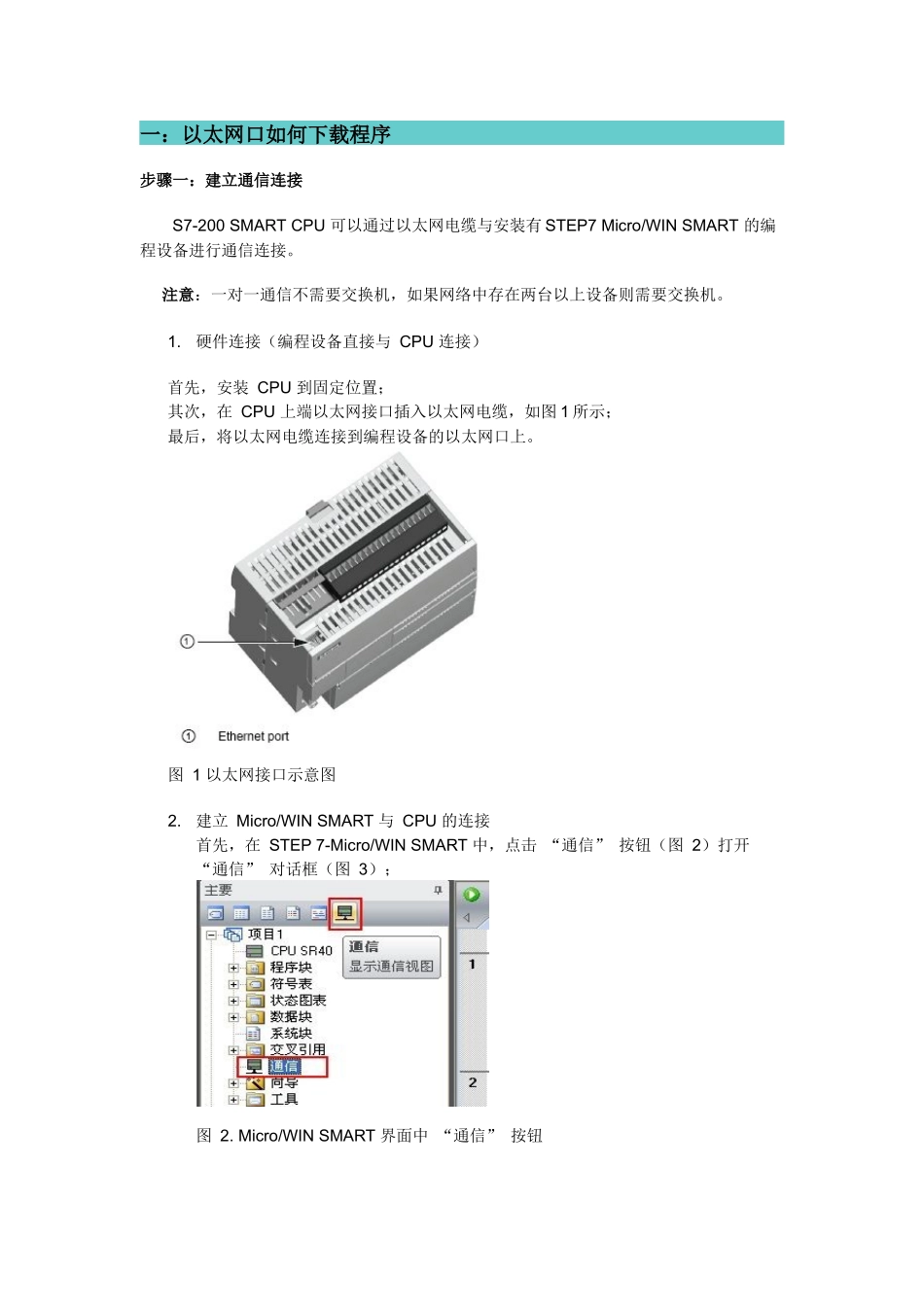 一：以太网口如何下载程序

步骤一：建立通信连接

S7-200 SMART CPU 可以通过以太网电缆与安装有 STEP7 Micro/WIN SMART 的编程设备进行通信连接。

注意：一对一通信不需要交换机，如果网络中存在两台以上设备则需要交换机。

1. 硬件连接（编程设备直接与 CPU 连接）

首先，安装 CPU 到固定位置；
其次，在 CPU 上端以太网接口插入以太网电缆，如图 1 所示；
最后，将以太网电缆连接到编程设备的以太网口上。

①

① Ethernet port

图 1 以太网接口示意图

2. 建立 Micro/WIN SMART 与 CPU 的连接
首先，在 STEP 7-Micro/WIN SMART 中，点击 “通信” 按钮（图 2）打开 “通信” 对话框（图 3）；

主要
项目1
CPU SR40
程序块
符号表
状态图表
数据块
系统块
交叉引用
通信
向导
工具
通信
显示通信视图
1
2

图 2. Micro/WIN SMART 界面中 “通信” 按钮