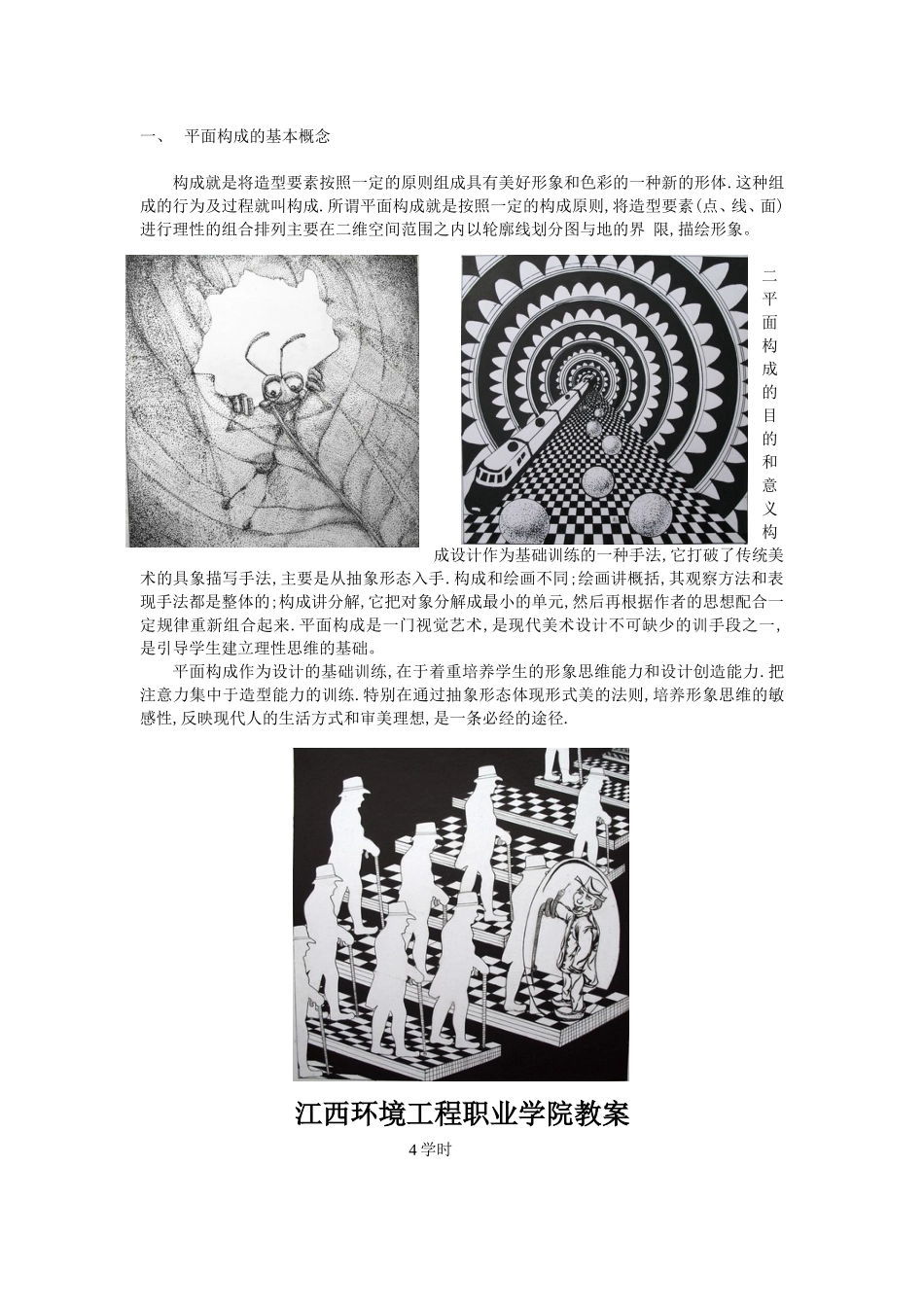 一、 平面构成的基本概念

构成就是将造型要素按照一定的原则组成具有美好形象和色彩的一种新的形体.这种组成的行为及过程就叫构成.所谓平面构成就是按照一定的构成原则,将造型要素(点、线、面)进行理性的组合排列主要在二维空间范围之内以轮廓线划分图与地的界 限,描绘形象。

二平面构成的目的和意义构成设计作为基础训练的一种手法,它打破了传统美术的具象描写手法,主要是从抽象形态入手.构成和绘画不同;绘画讲概括,其观察方法和表现手法都是整体的;构成讲分解,它把对象分解成最小的单元,然后再根据作者的思想配合一定规律重新组合起来.平面构成是一门视觉艺术,是现代美术设计不可缺少的训手段之一,是引导学生建立理性思维的基础。

平面构成作为设计的基础训练,在于着重培养学生的形象思维能力和设计创造能力.把注意力集中于造型能力的训练.特别在通过抽象形态体现形式美的法则,培养形象思维的敏感性,反映现代人的生活方式和审美理想,是一条必经的途径.

江西环境工程职业学院教案

4 学时