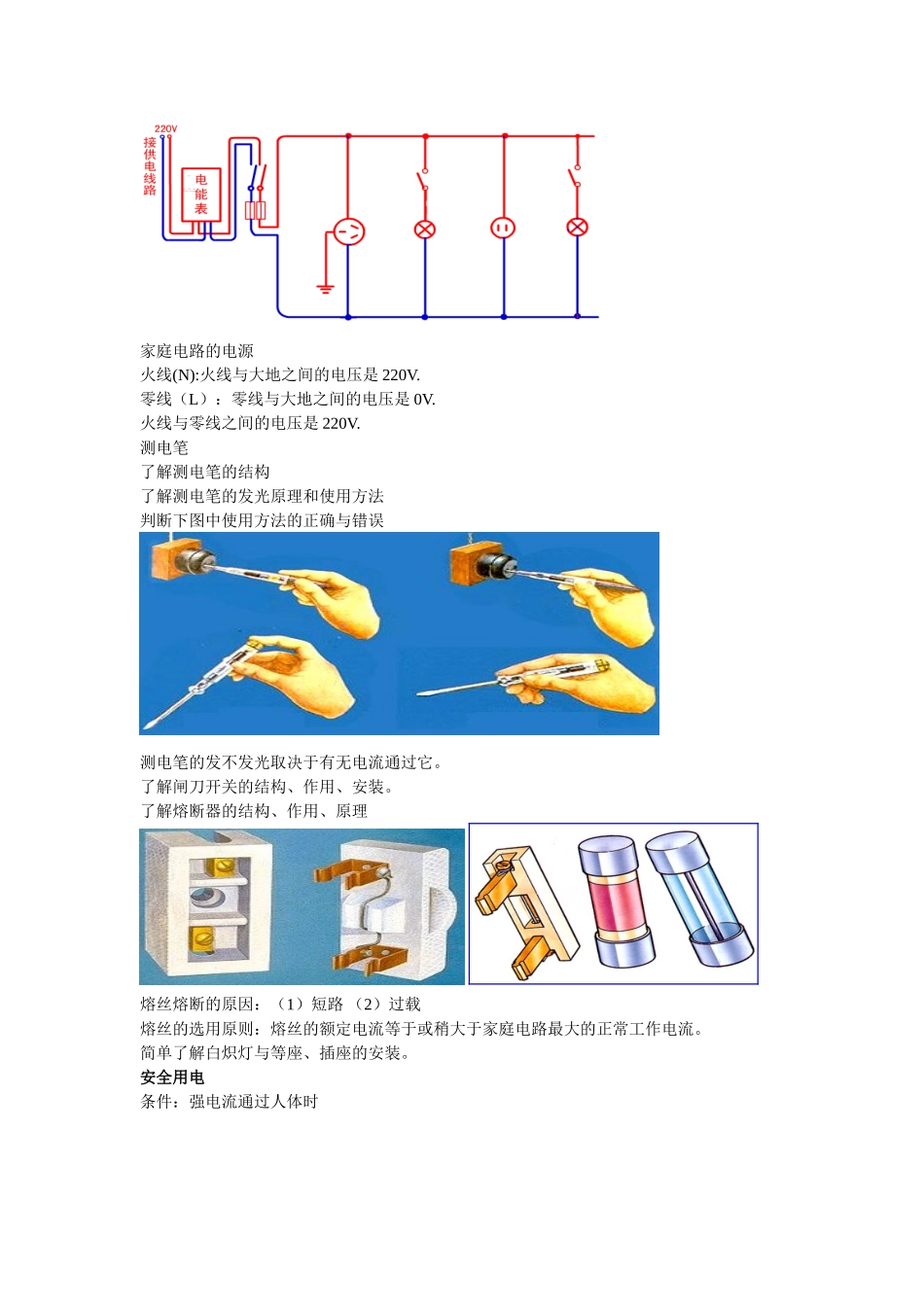 220V
接供电线路
电能表

家庭电路的电源
火线(N):火线与大地之间的电压是 220V.
零线（L）：零线与大地之间的电压是 0V.
火线与零线之间的电压是 220V.
测电笔
了解测电笔的结构
了解测电笔的发光原理和使用方法
判断下图中使用方法的正确与错误

测电笔的发不发光取决于有无电流通过它。
了解闸刀开关的结构、作用、安装。
了解熔断器的结构、作用、原理

熔丝熔断的原因：（1）短路 （2）过载
熔丝的选用原则：熔丝的额定电流等于或稍大于家庭电路最大的正常工作电流。
简单了解白炽灯与等座、插座的安装。
安全用电
条件：强电流通过人体时