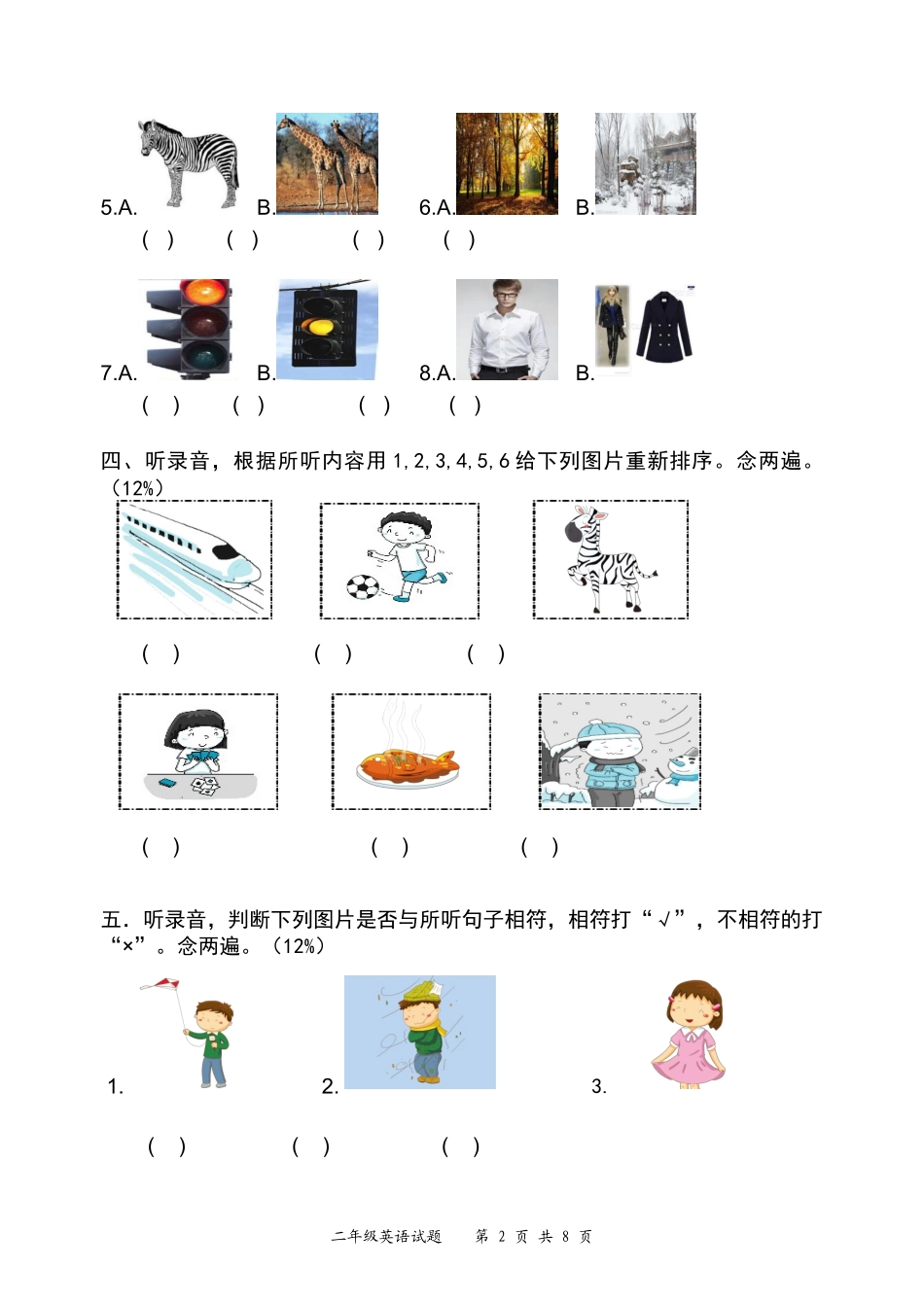 5.A. B. 6.A. B.
( ) ( ) ( ) ( )

7.A. B. 8.A. B.
( ) ( ) ( ) ( )

四、听录音，根据所听内容用 1,2,3,4,5,6 给下列图片重新排序。念两遍。（12%）

( ) ( ) ( )

( ) ( ) ( )

五．听录音，判断下列图片是否与所听句子相符，相符打“√”，不相符的打“×”。念两遍。（12%）

1. 2. 3.

( ) ( ) ( )

二年级英语试题 第 2 页 共 8 页