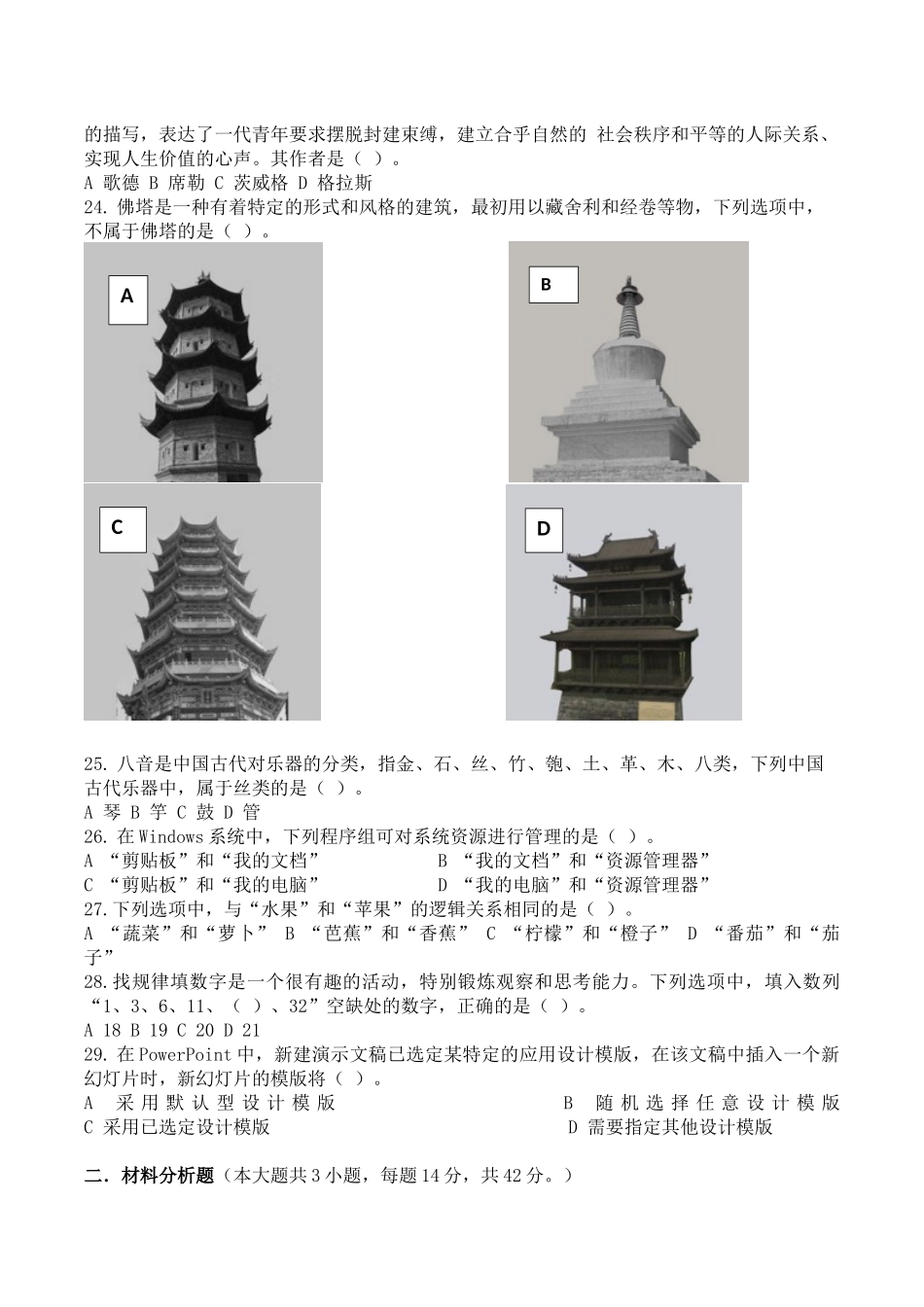 的描写，表达了一代青年要求摆脱封建束缚，建立合乎自然的 社会秩序和平等的人际关系、实现人生价值的心声。其作者是（ ）。
A 歌德 B 席勒 C 茨威格 D 格拉斯
24. 佛塔是一种有着特定的形式和风格的建筑，最初用以藏舍利和经卷等物，下列选项中，不属于佛塔的是（ ）。

A

B

C

D

25. 八音是中国古代对乐器的分类，指金、石、丝、竹、匏、土、革、木、八类，下列中国古代乐器中，属于丝类的是（ ）。
A 琴 B 竽 C 鼓 D 管
26. 在 Windows 系统中，下列程序组可对系统资源进行管理的是（ ）。
A “剪贴板”和“我的文档” B “我的文档”和“资源管理器”
C “剪贴板”和“我的电脑” D “我的电脑”和“资源管理器”
27.下列选项中，与“水果”和“苹果”的逻辑关系相同的是（ ）。
A “蔬菜”和“萝卜” B “芭蕉”和“香蕉” C “柠檬”和“橙子” D “番茄”和“茄子”
28.找规律填数字是一个很有趣的活动，特别锻炼观察和思考能力。下列选项中，填入数列“1、3、6、11、（ ）、32”空缺处的数字，正确的是（ ）。
A 18 B 19 C 20 D 21
29. 在 PowerPoint 中，新建演示文稿已选定某特定的应用设计模版，在该文稿中插入一个新幻灯片时，新幻灯片的模版将（ ）。
A 采用默认型设计模版 B 随机选择任意设计模版
C 采用已选定设计模版 D 需要指定其他设计模版

二．材料分析题（本大题共 3 小题，每题 14 分，共 42 分。）