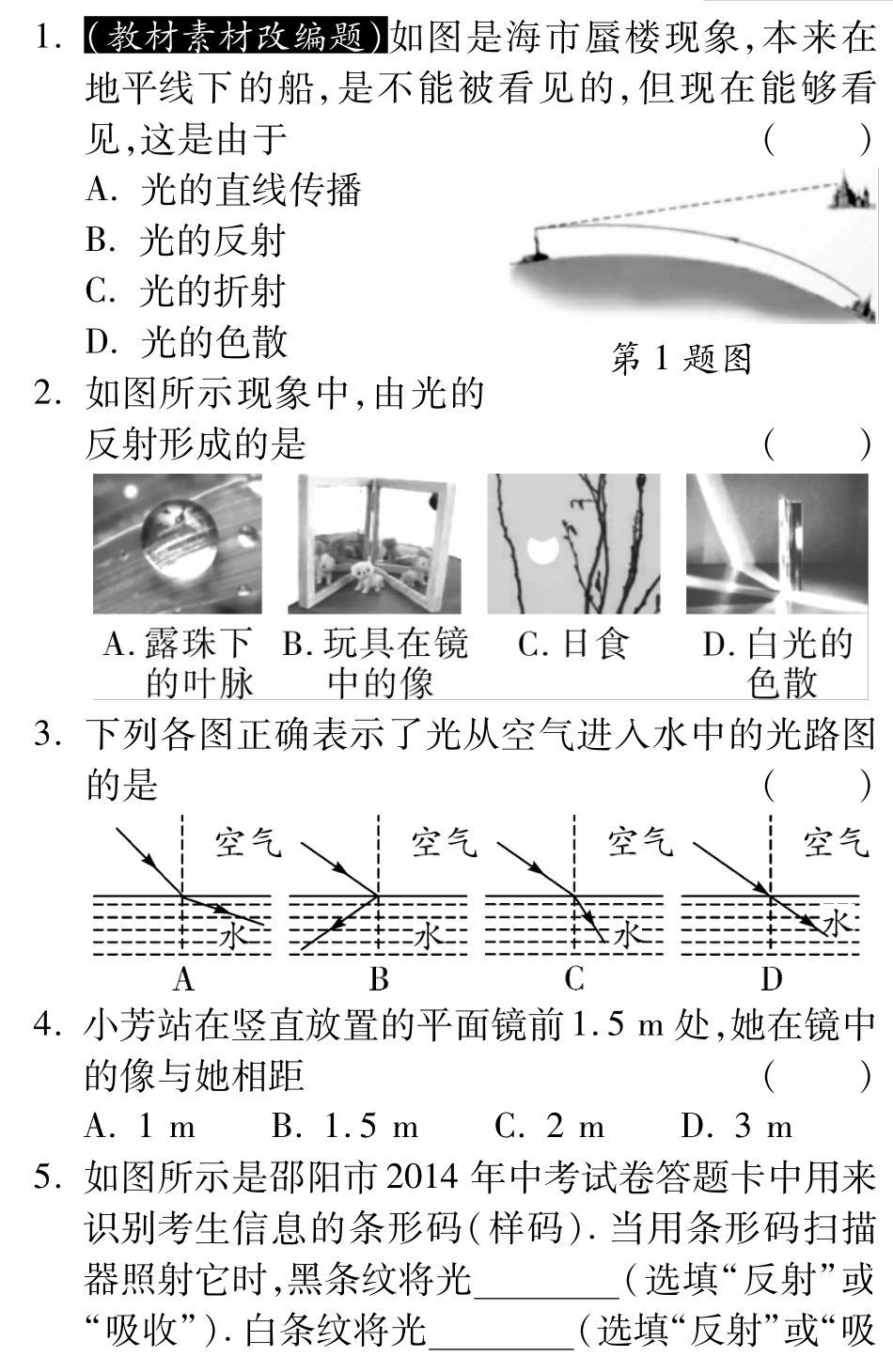 1. (教材素材改编题)如图是海市蜃楼现象,本来在地平线下的船,是不能被看见的,但现在能够看见,这是由于 ( )

A. 光的直线传播

B. 光的反射

C. 光的折射

D. 光的色散

第 1 题图

2. 如图所示现象中,由光的反射形成的是 ( )

A. 露珠下的叶脉 B. 玩具在镜中的像 C. 日食 D. 白光的色散

3. 下列各图正确表示了光从空气进入水中的光路图的是 ( )

空气 水 A 空气 水 B 空气 水 C 空气 水 D

4. 小芳站在竖直放置的平面镜前 1.5 m 处,她在镜中的像与她相距 ( )

A. 1 m B. 1.5 m C. 2 m D. 3 m

5. 如图所示是邵阳市 2014 年中考试卷答题卡中用来识别考生信息的条形码(样码). 当用条形码扫描器照射它时,黑条纹将光________(选填“反射”或“吸收”). 白条纹将光________(选填“反射”或“吸