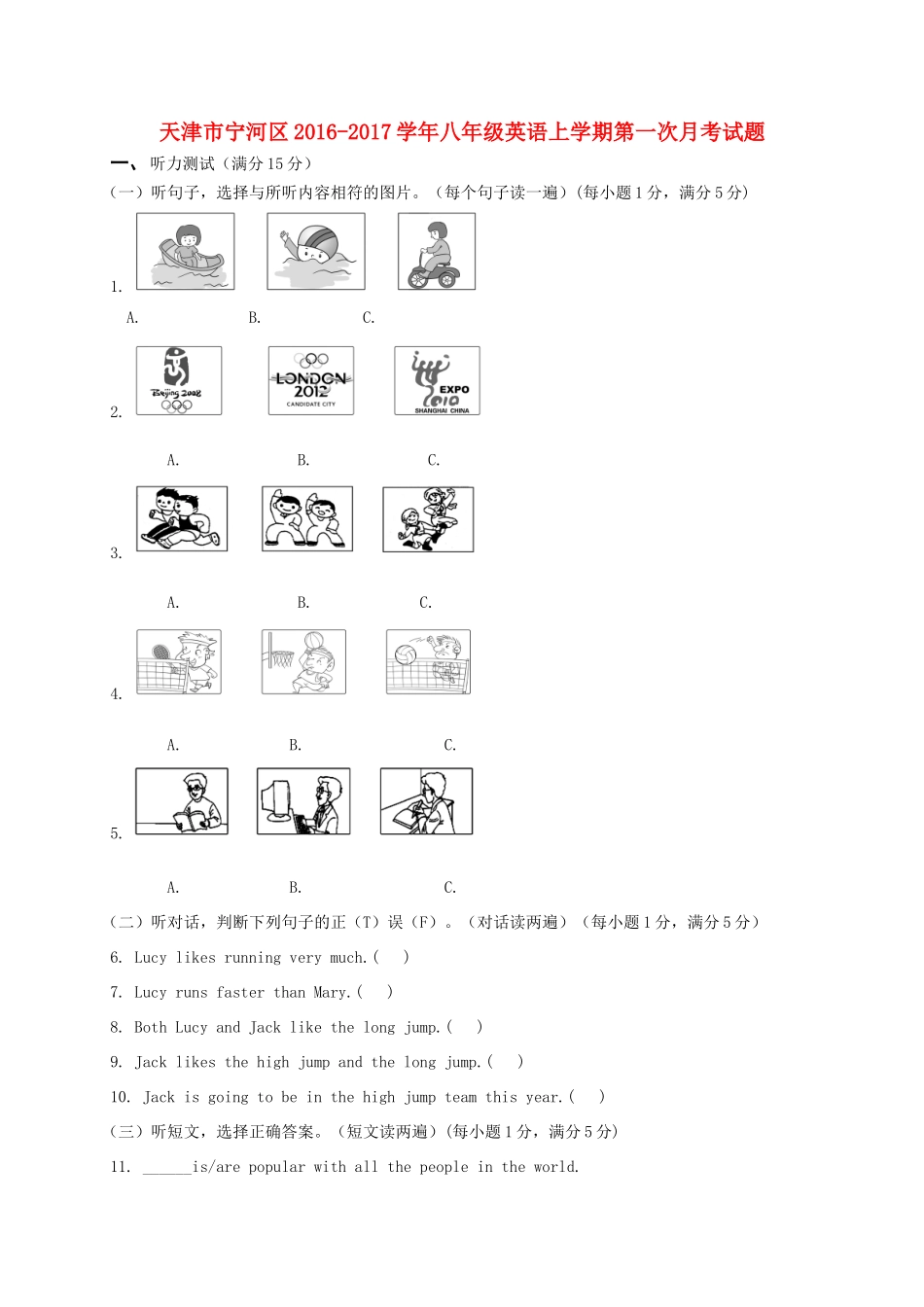 天津市宁河区2016-2017学年八年级英语上学期第一次月考试题

一、听力测试（满分15分）

（一）听句子，选择与所听内容相符的图片。（每个句子读一遍）(每小题1分，满分5分)

1.

A. B. C.

2.

Beijing 2008

LONDON 2012 CANDIDATE CITY

EXPO 2010 SHANGHAI CHINA

A. B. C.

3.

A. B. C.

4.

A. B. C.

5.

A. B. C.

（二）听对话，判断下列句子的正（T）误（F）。（对话读两遍）（每小题1分，满分5分）

6. Lucy likes running very much.( )

7. Lucy runs faster than Mary.( )

8. Both Lucy and Jack like the long jump.( )

9. Jack likes the high jump and the long jump.( )

10. Jack is going to be in the high jump team this year.( )

（三）听短文，选择正确答案。（短文读两遍）(每小题1分，满分5分)

11. ______is/are popular with all the people in the world.