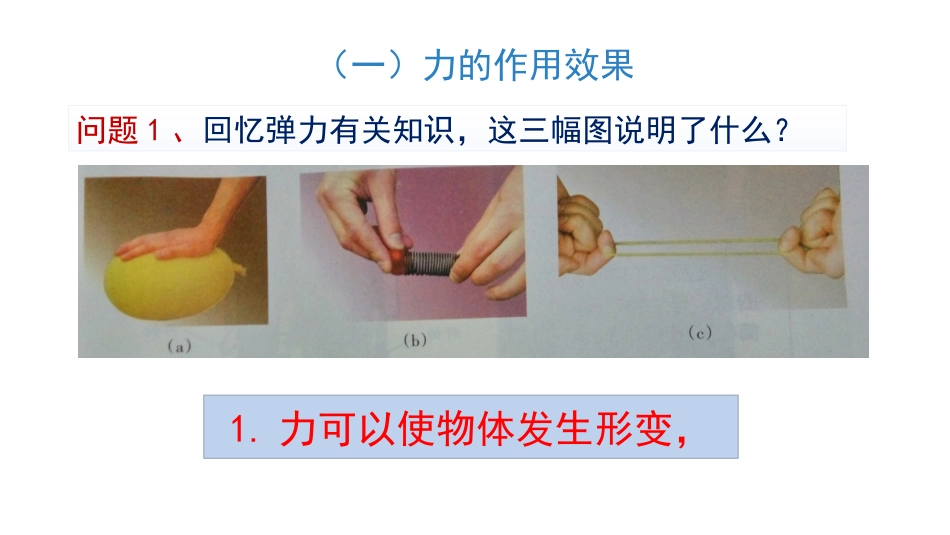 （一）力的作用效果

问题 1 、回忆弹力有关知识，这三幅图说明了什么？

(a)

(b)

(c)

1. 力可以使物体发生形变，