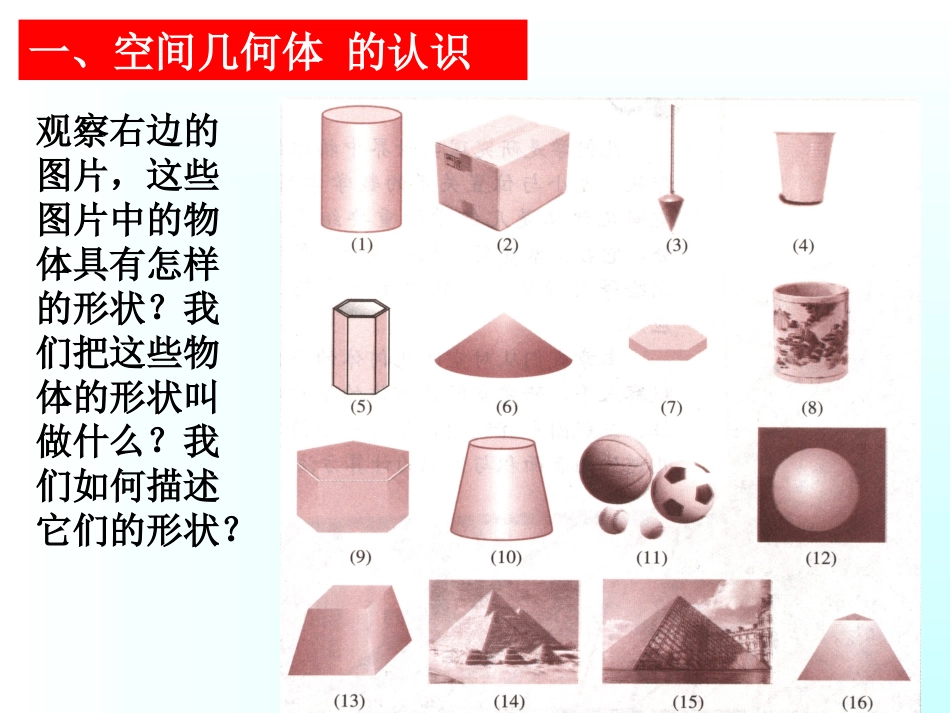 一、空间几何体 的认识

观察右边的图片，这些图片中的物体具有怎样的形状？我们把这些物体的形状叫做什么？我们如何描述它们的形状？

(1) (2) (3) (4)

(5) (6) (7) (8)

(9) (10) (11) (12)

(13) (14) (15) (16)