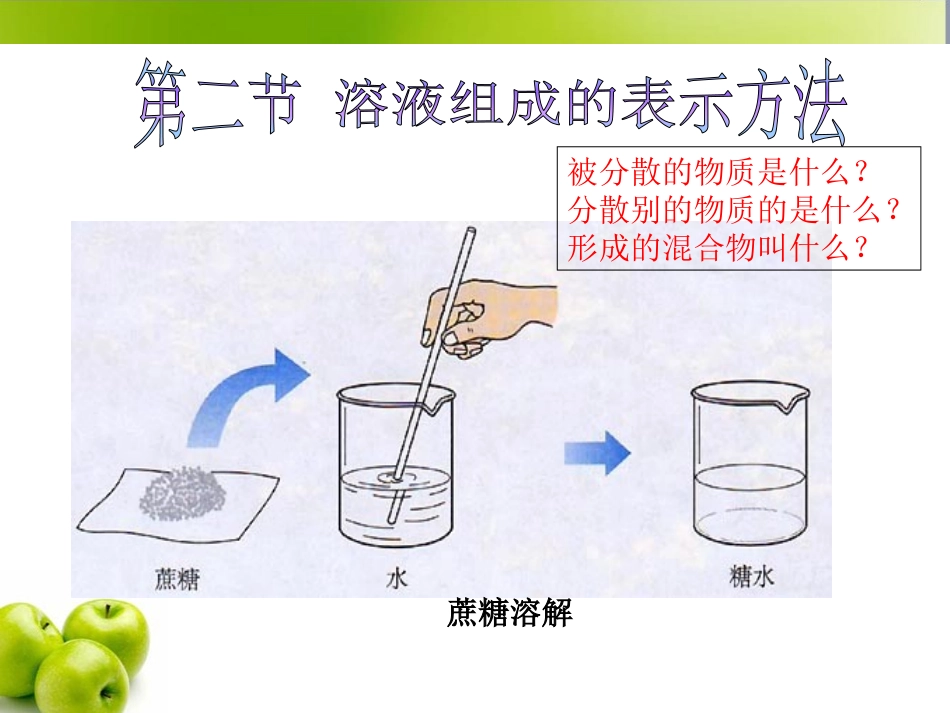 第二节 溶液组成的表示方法

被分散的物质是什么？
分散别的物质的是什么？
形成的混合物叫什么？

蔗糖

水

糖水

蔗糖溶解