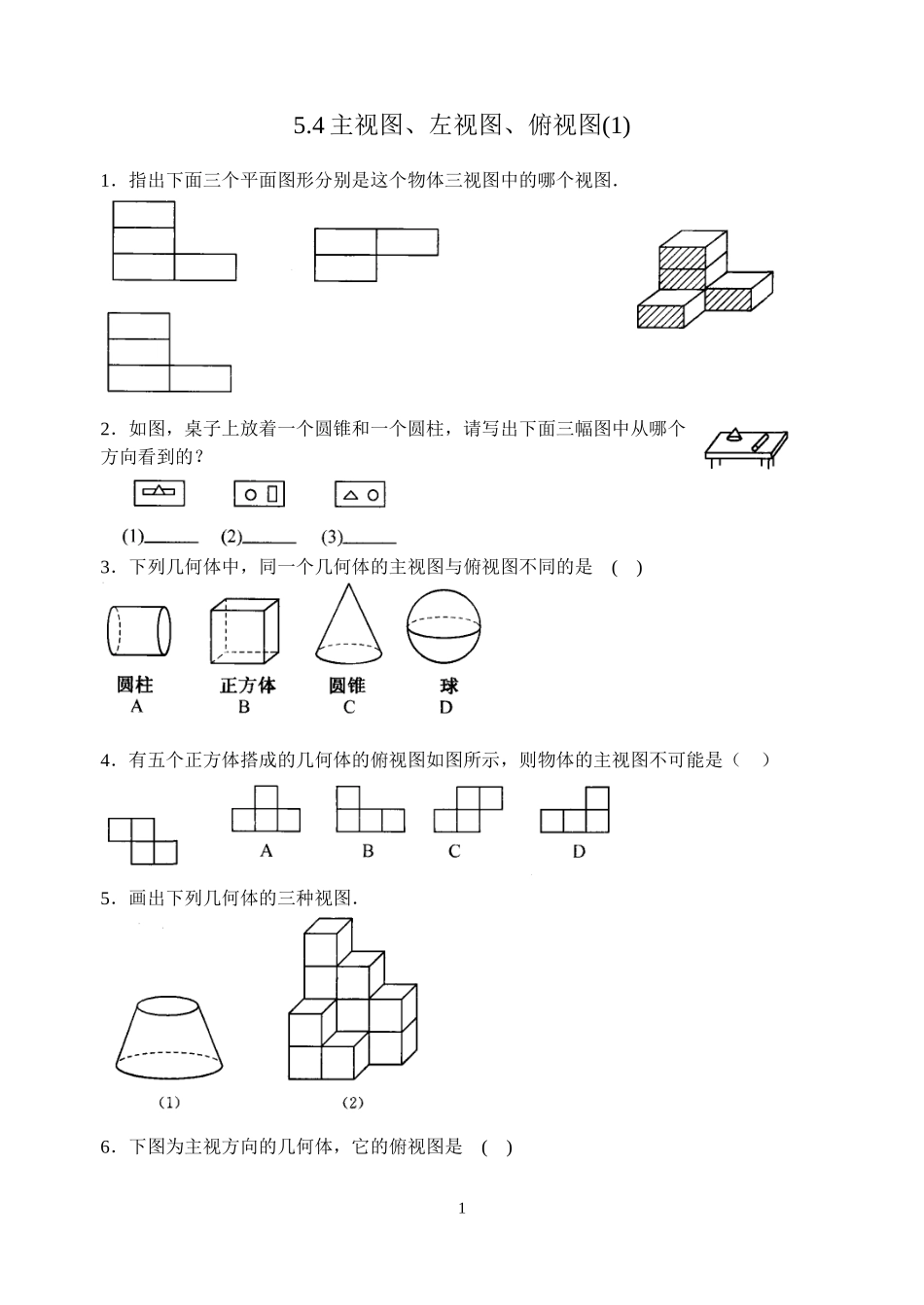 5.4 主视图、左视图、俯视图(1)

1．指出下面三个平面图形分别是这个物体三视图中的哪个视图．

2．如图，桌子上放着一个圆锥和一个圆柱，请写出下面三幅图中从哪个方向看到的？

(1)______ (2)______ (3)______

3．下列几何体中，同一个几何体的主视图与俯视图不同的是 （ ）

圆柱 A　正方体 B　圆锥 C　球 D

4．有五个正方体搭成的几何体的俯视图如图所示，则物体的主视图不可能是（ ）

A　B　C　D

5．画出下列几何体的三种视图．

(1)　(2)

6．下图为主视方向的几何体，它的俯视图是 （ ）

1