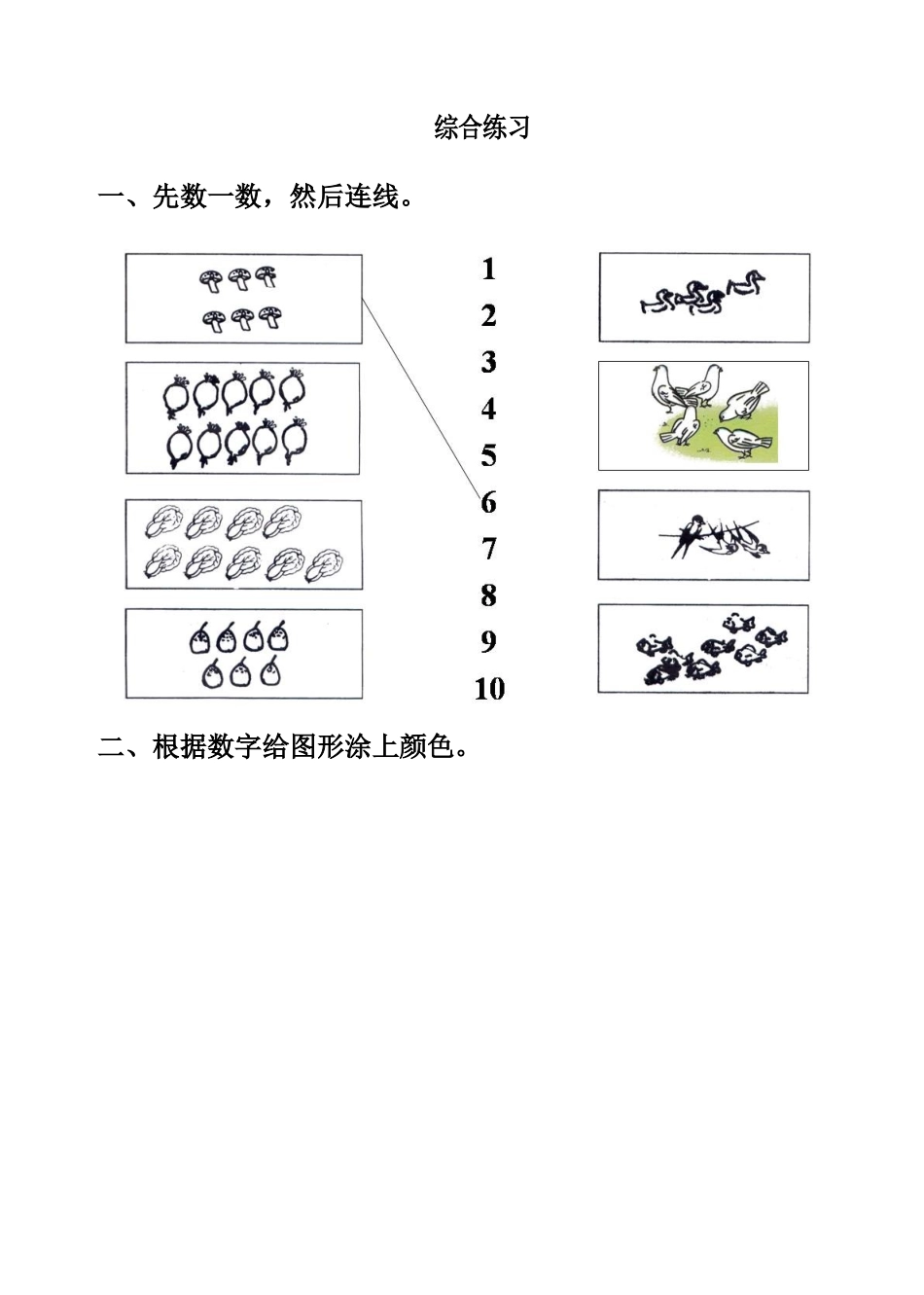 综合练习

一、先数一数，然后连线。

1
2
3
4
5
6
7
8
9
10

二、根据数字给图形涂上颜色。