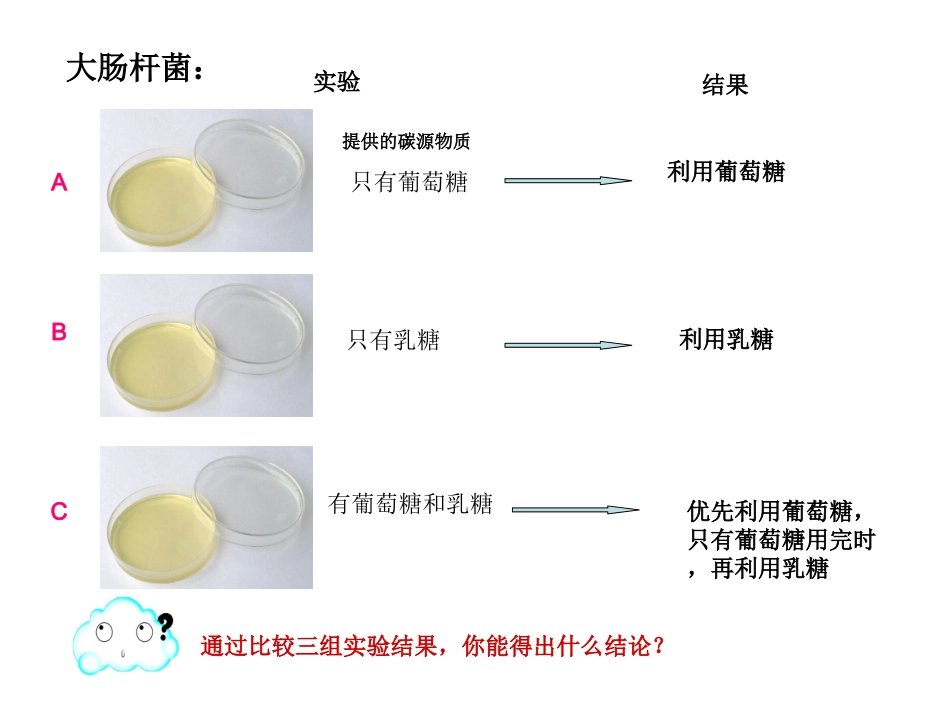 大肠杆菌：

实验

结果

提供的碳源物质

A

只有葡萄糖

利用葡萄糖

B

只有乳糖

利用乳糖

C

有葡萄糖和乳糖

优先利用葡萄糖，只有葡萄糖用完时，再利用乳糖

?

通过比较三组实验结果，你能得出什么结论？