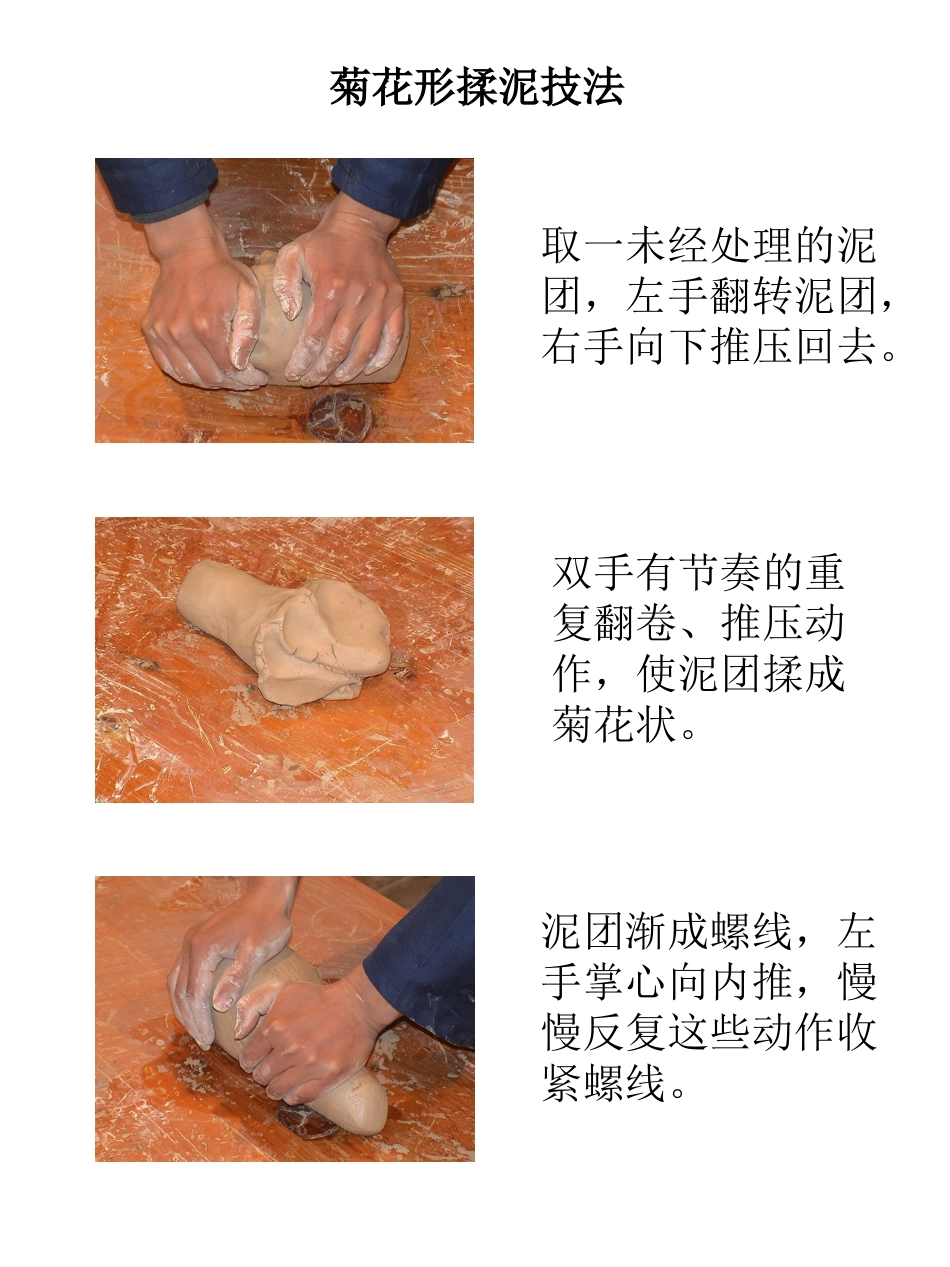 菊花形揉泥技法

取一未经处理的泥团，左手翻转泥团，右手向下推压回去。

双手有节奏的重复翻卷、推压动作，使泥团揉成菊花状。

泥团渐成螺线，左手掌心向内推，慢慢反复这些动作收紧螺线。