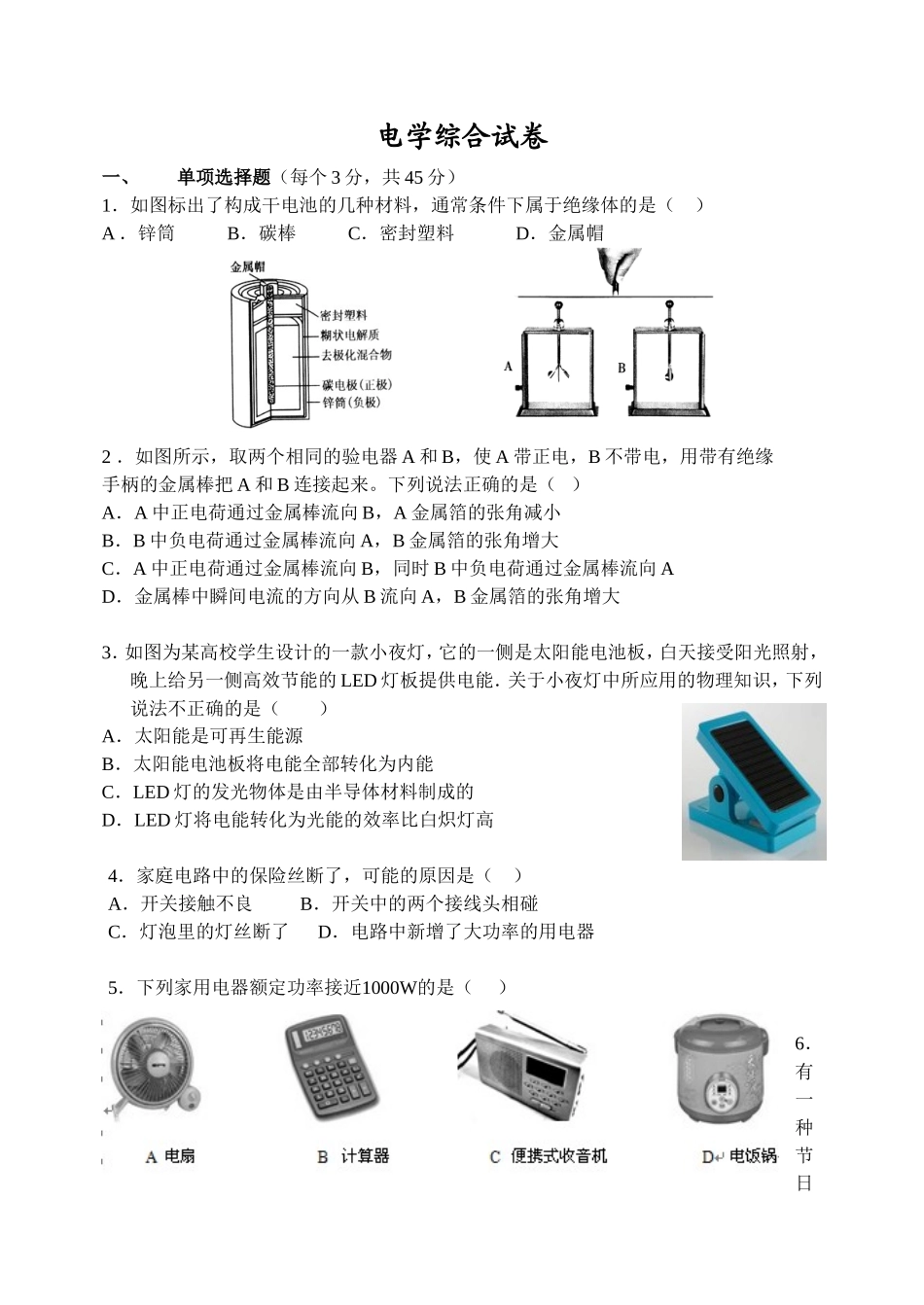 电学综合试卷

一、 单项选择题（每个 3 分，共 45 分）

1．如图标出了构成干电池的几种材料，通常条件下属于绝缘体的是（ ）

A．锌筒 B．碳棒 C．密封塑料 D．金属帽

金属帽
密封塑料
糊状电解质
去极化混合物
碳电极（正极）
锌筒（负极）

A B

2．如图所示，取两个相同的验电器 A 和 B，使 A 带正电，B 不带电，用带有绝缘手柄的金属棒把 A 和 B 连接起来。下列说法正确的是（ ）

A．A 中正电荷通过金属棒流向 B，A 金属箔的张角减小

B．B 中负电荷通过金属棒流向 A，B 金属箔的张角增大

C．A 中正电荷通过金属棒流向 B，同时 B 中负电荷通过金属棒流向 A

D．金属棒中瞬间电流的方向从 B 流向 A，B 金属箔的张角增大

3. 如图为某高校学生设计的一款小夜灯，它的一侧是太阳能电池板，白天接受阳光照射，晚上给另一侧高效节能的 LED 灯板提供电能. 关于小夜灯中所应用的物理知识，下列说法不正确的是（ ）

A．太阳能是可再生能源

B．太阳能电池板将电能全部转化为内能

C．LED 灯的发光物体是由半导体材料制成的

D．LED 灯将电能转化为光能的效率比白炽灯高

4．家庭电路中的保险丝断了，可能的原因是（ ）

A．开关接触不良 B．开关中的两个接线头相碰

C．灯泡里的灯丝断了 D．电路中新增了大功率的用电器

5．下列家用电器额定功率接近1000W的是（ ）

A 电扇 B 计算器 C 便携式收音机 D 电饭锅

6．有一种节日