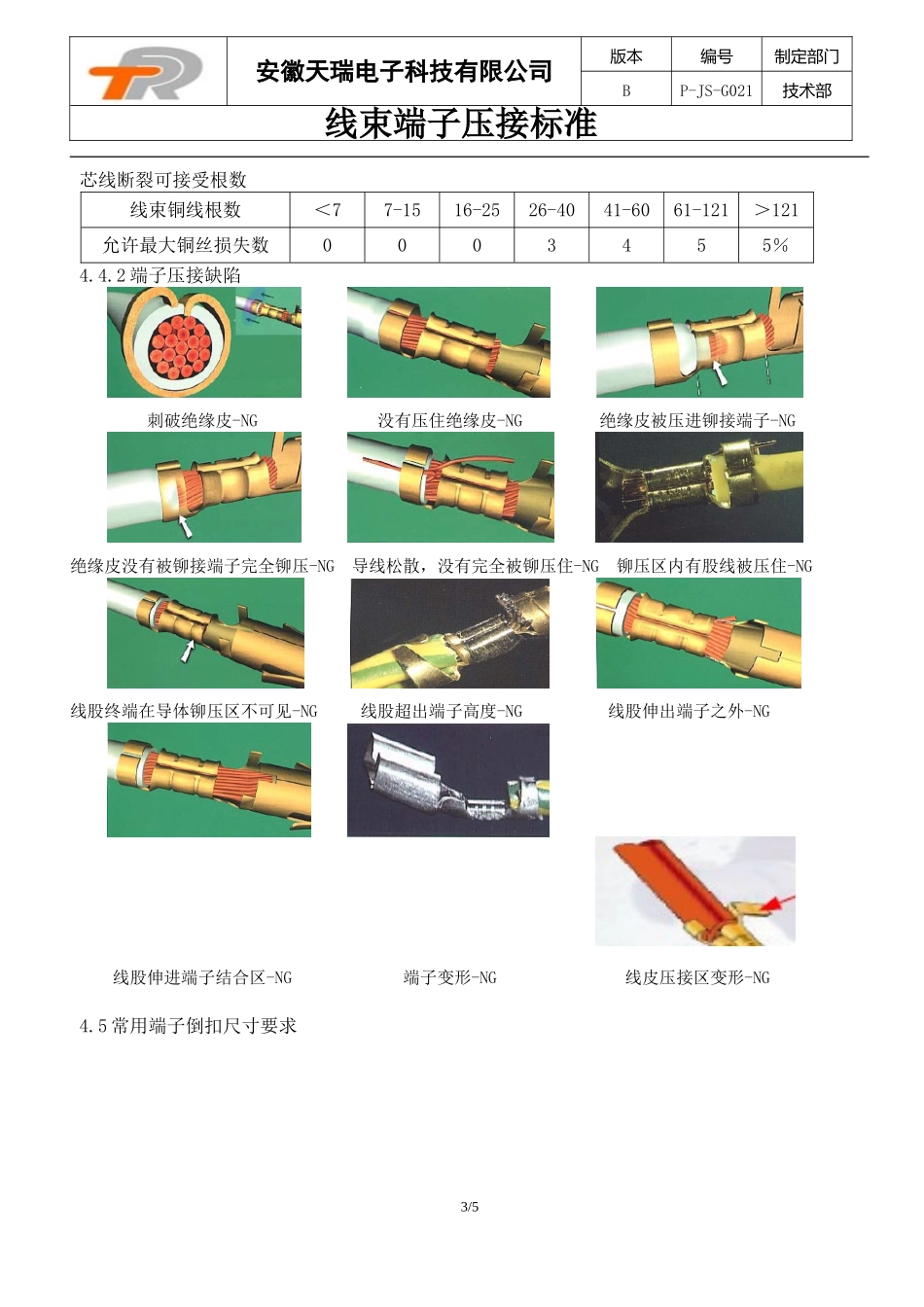 TR

安徽天瑞电子科技有限公司

| 版本 | 编号 | 制定部门 |
|---|---|---|
| B | P-JS-G021 | 技术部 |

线束端子压接标准

芯线断裂可接受根数

| 线束铜线根数 | ＜7 | 7-15 | 16-25 | 26-40 | 41-60 | 61-121 | ＞121 |
|---|---|---|---|---|---|---|---|
| 允许最大铜丝损失数 | 0 | 0 | 0 | 3 | 4 | 5 | 5% |

4.4.2 端子压接缺陷

刺破绝缘皮-NG

没有压住绝缘皮-NG

绝缘皮被压进铆接端子-NG

绝缘皮没有被铆接端子完全铆压-NG

导线松散，没有完全被铆压住-NG

铆压区内有股线被压住-NG

线股终端在导体铆压区不可见-NG

线股超出端子高度-NG

线股伸出端子之外-NG

线股伸进端子结合区-NG

端子变形-NG

线皮压接区变形-NG

4.5 常用端子倒扣尺寸要求

3/5