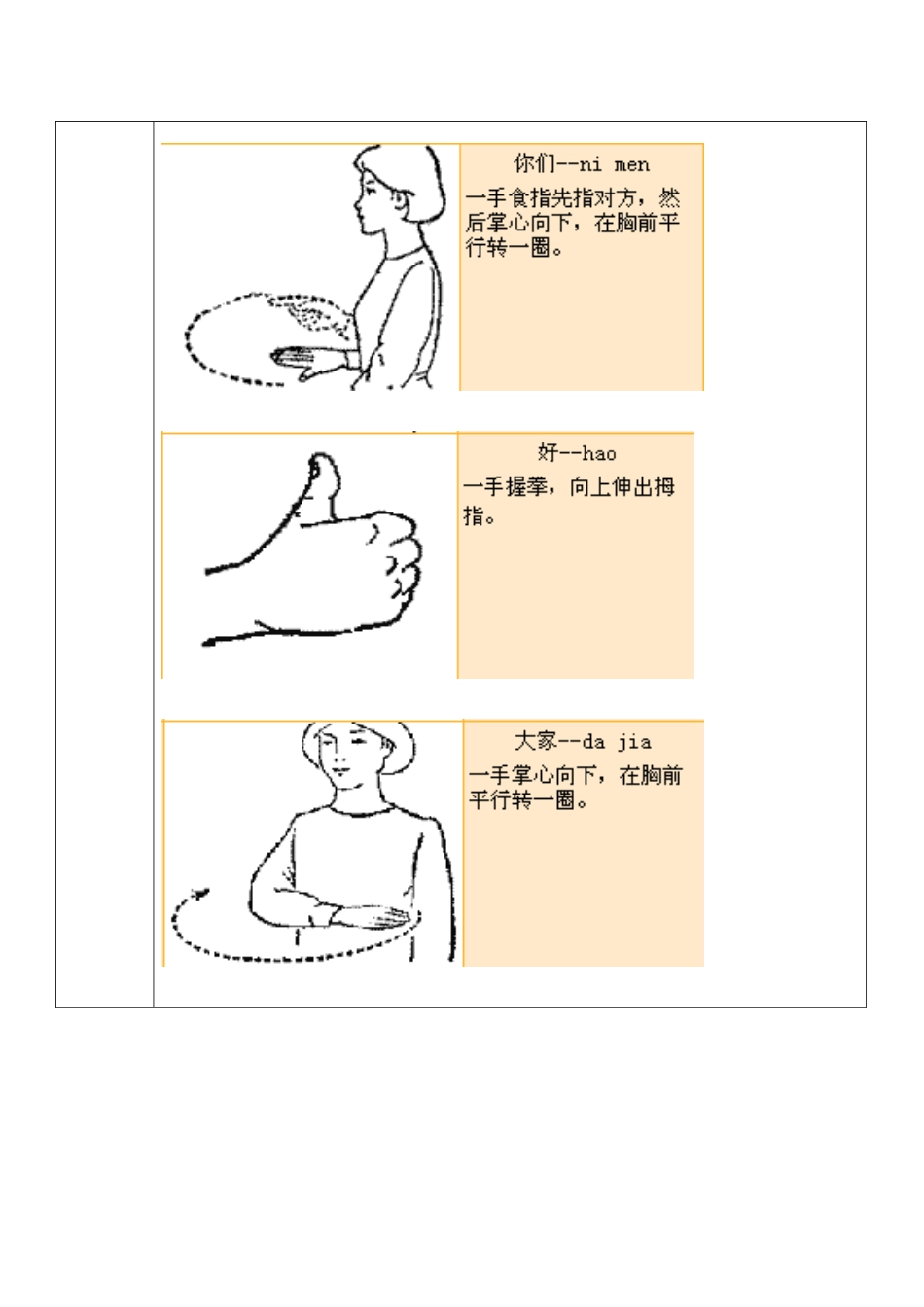 你们--ni men

一手食指先指对方，然后掌心向下，在胸前平行转一圈。

好--hao

一手握拳，向上伸出拇指。

大家--da jia

一手掌心向下，在胸前平行转一圈。