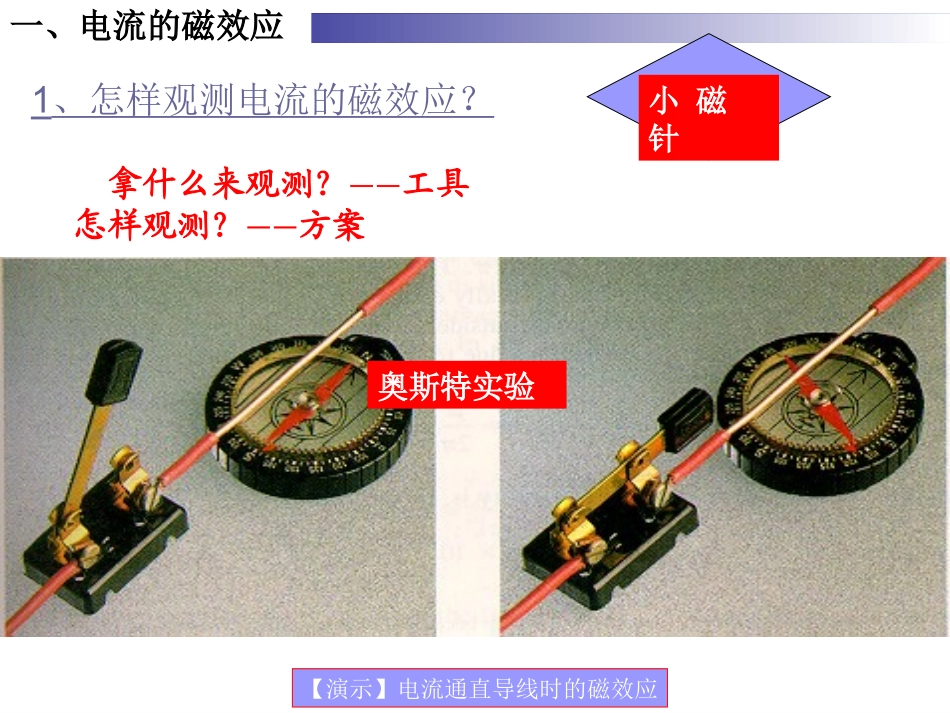 一、电流的磁效应

1、怎样观测电流的磁效应？

小 磁
针

拿什么来观测？——工具
怎样观测？——方案

奥斯特实验

【演示】电流通直导线时的磁效应