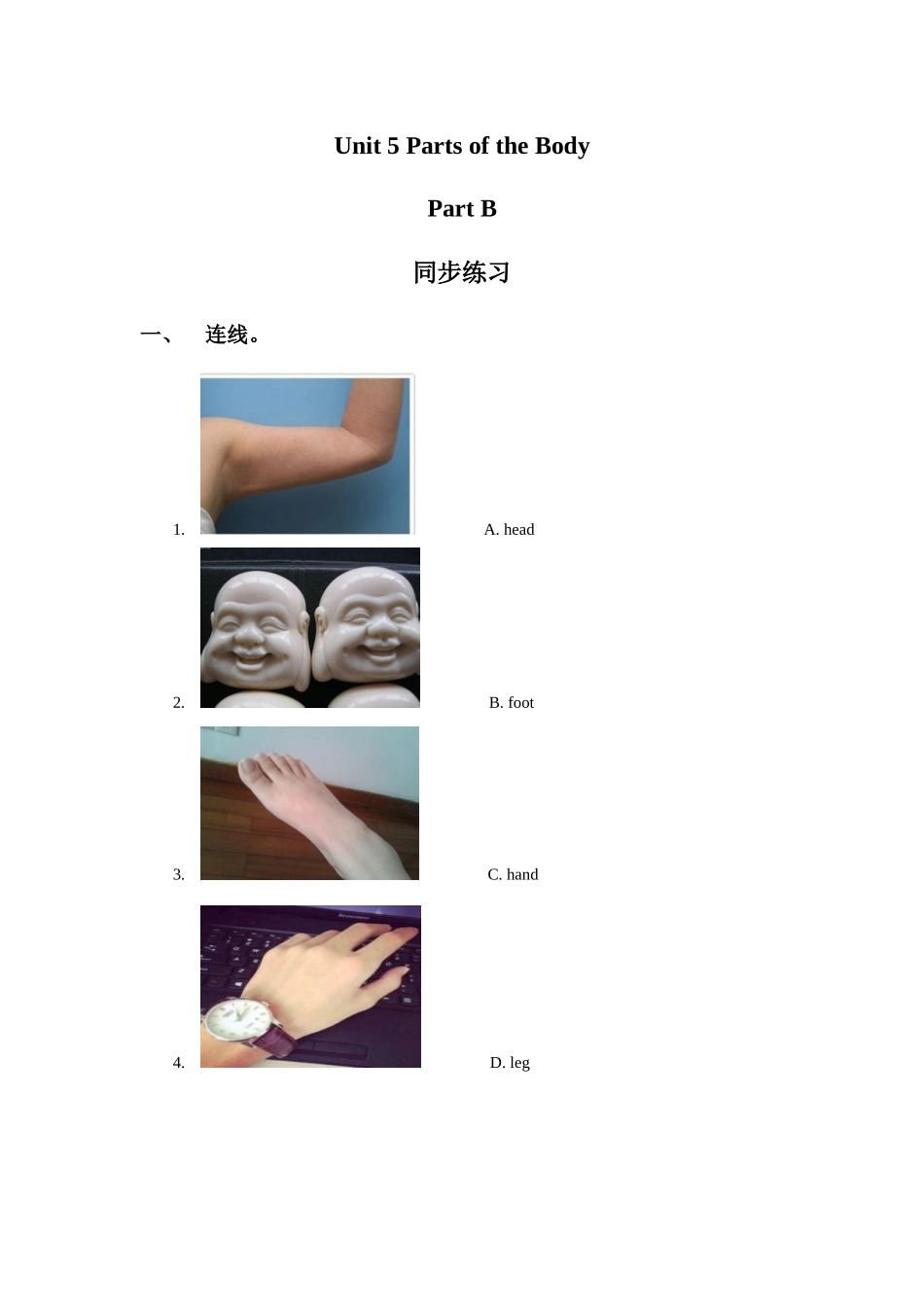 Unit 5 Parts of the Body

Part B

同步练习

一、 连线。

1. A. head

2. B. foot

3. C. hand

4. D. leg