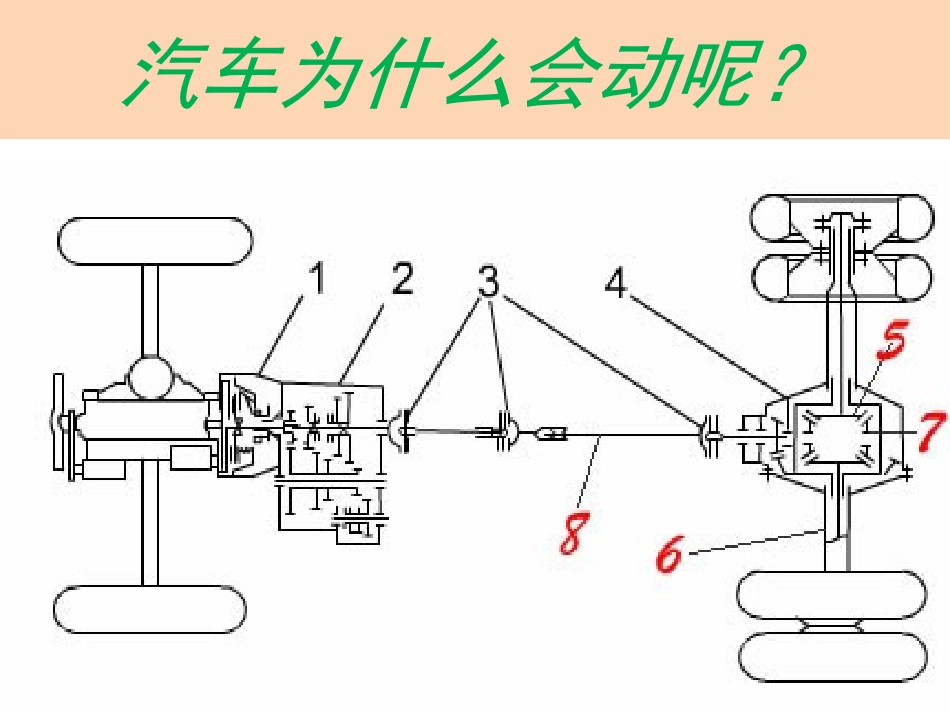 汽车为什么会动呢？

1
2
3
4
5
7
8
6