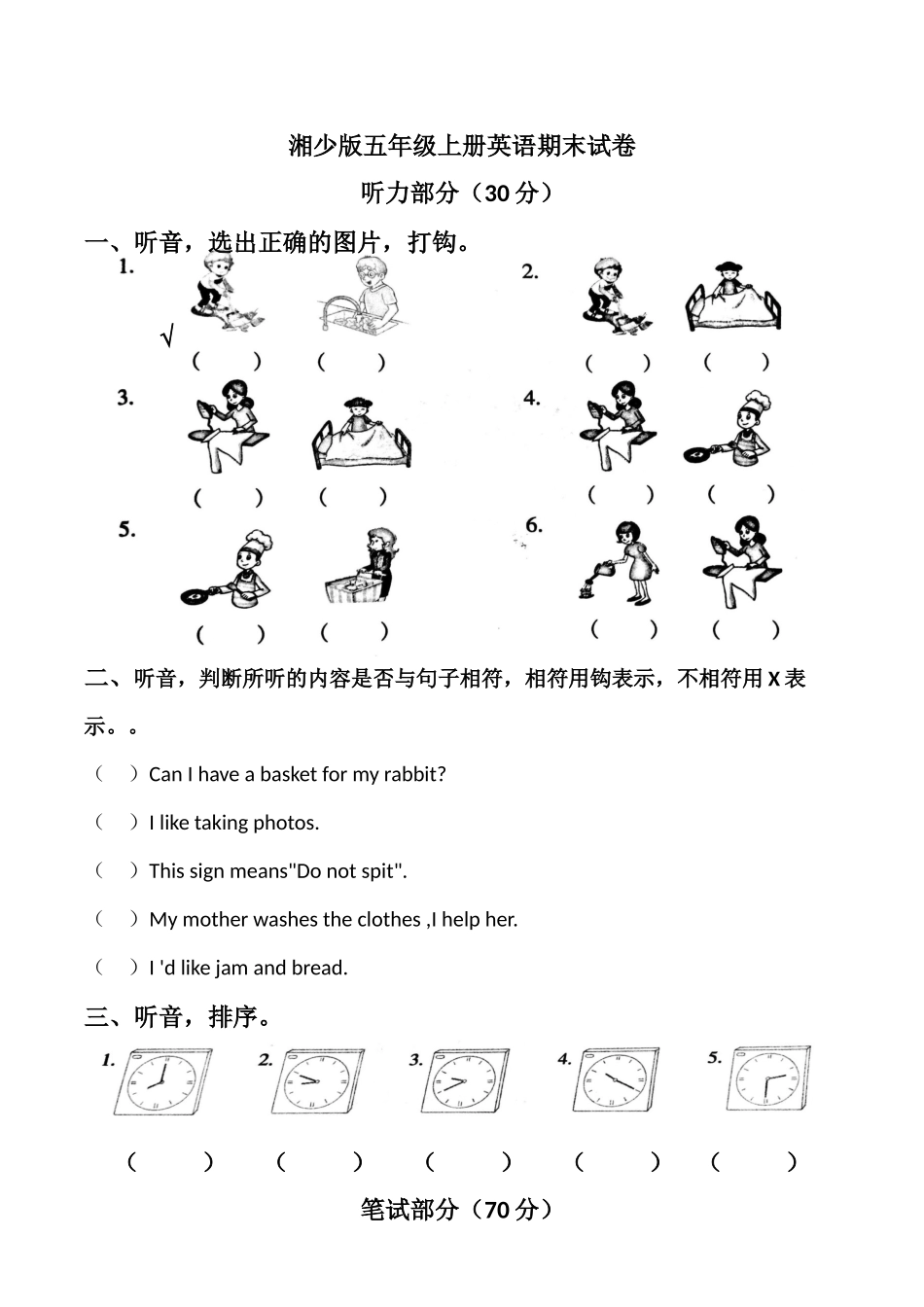 湘少版五年级上册英语期末试卷

听力部分（30 分）

一、听音，选出正确的图片，打钩。

1.

√

（ ） （ ）

2.

（ ） （ ）

3.

（ ） （ ）

4.

（ ） （ ）

5.

（ ） （ ）

6.

（ ） （ ）

二、听音，判断所听的内容是否与句子相符，相符用钩表示，不相符用 X 表示。。

（ ）Can I have a basket for my rabbit?

（ ）I like taking photos.

（ ）This sign means"Do not spit".

（ ）My mother washes the clothes ,I help her.

（ ）I 'd like jam and bread.

三、听音，排序。

1. 2. 3. 4. 5.

（ ） （ ） （ ） （ ） （ ）

笔试部分（70 分）