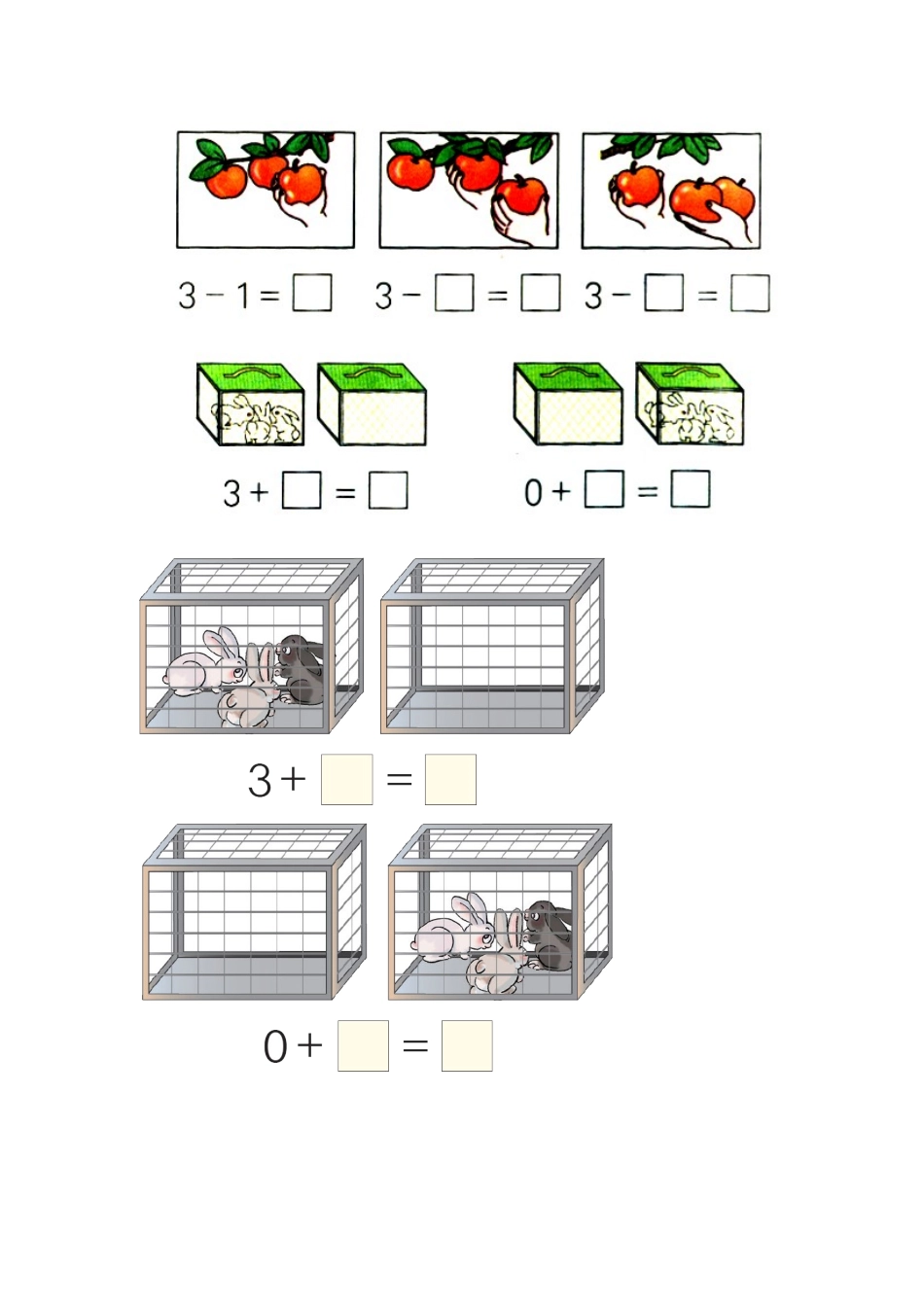 $3 - 1 = \square$ $3 - \square = \square$ $3 - \square = \square$

$3 + \square = \square$ $0 + \square = \square$

$3 + \square = \square$

$0 + \square = \square$