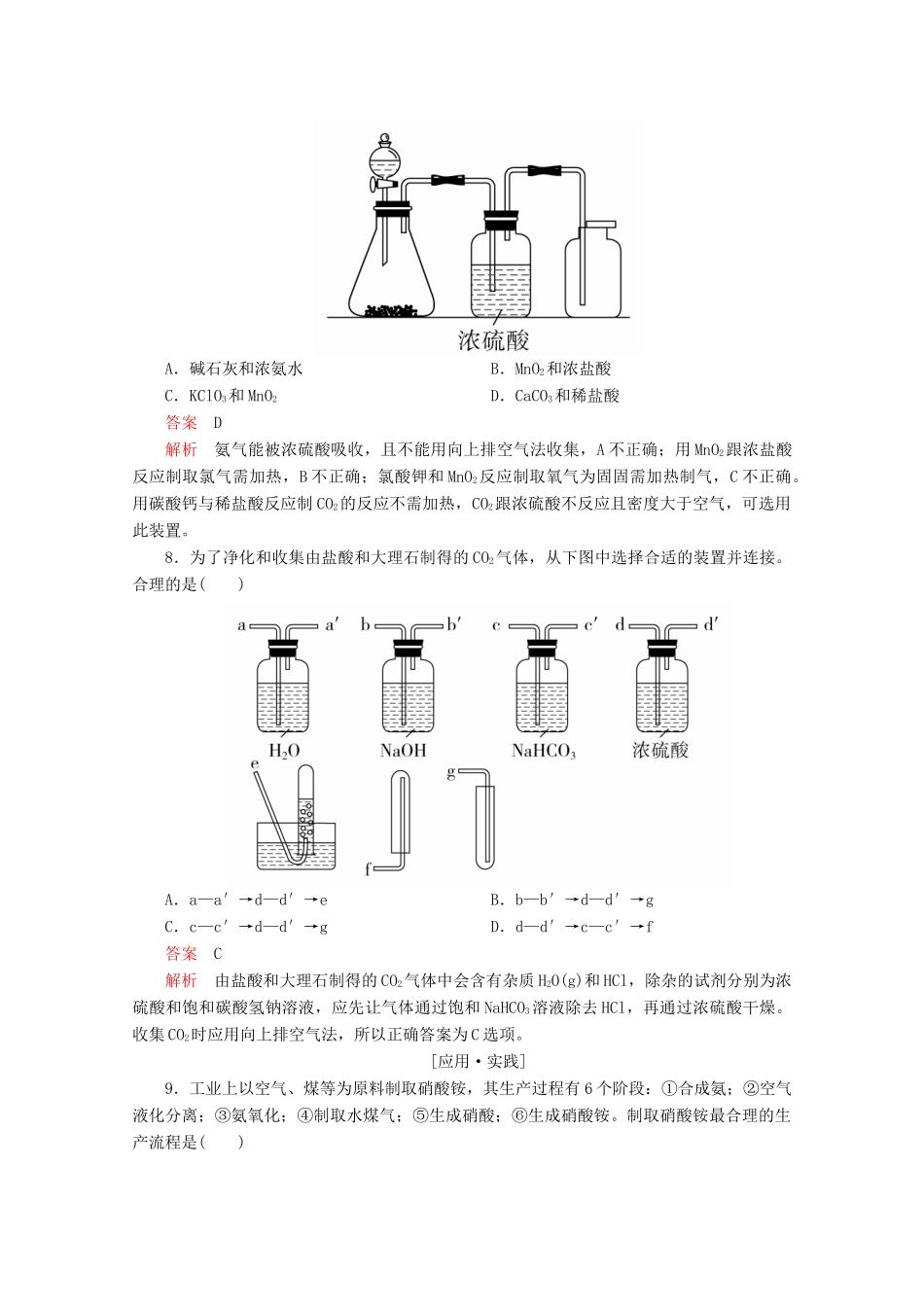 浓硫酸

A．碱石灰和浓氨水　　B．$MnO_2$和浓盐酸

C．$KClO_3$和$MnO_2$　　D．$CaCO_3$和稀盐酸

答案　D

解析　氨气能被浓硫酸吸收，且不能用向上排空气法收集，A不正确；用$MnO_2$跟浓盐酸反应制取氯气需加热，B不正确；氯酸钾和$MnO_2$反应制取氧气为固固需加热制气，C不正确。用碳酸钙与稀盐酸反应制$CO_2$的反应不需加热，$CO_2$跟浓硫酸不反应且密度大于空气，可选用此装置。

8．为了净化和收集由盐酸和大理石制得的$CO_2$气体，从下图中选择合适的装置并连接。合理的是(　　)

a　a′　b　b′　c　c′　d　d′

$H_2O$　NaOH　$NaHCO_3$　浓硫酸

e　f　g

A．a—a′→d—d′→e　　B．b—b′→d—d′→g

C．c—c′→d—d′→g　　D．d—d′→c—c′→f

答案　C

解析　由盐酸和大理石制得的$CO_2$气体中会含有杂质$H_2O(g)$和HCl，除杂的试剂分别为浓硫酸和饱和碳酸氢钠溶液，应先让气体通过饱和$NaHCO_3$溶液除去HCl，再通过浓硫酸干燥。收集$CO_2$时应用向上排空气法，所以正确答案为C选项。

[应用·实践]

9．工业上以空气、煤等为原料制取硝酸铵，其生产过程有6个阶段：①合成氨；②空气液化分离；③氨氧化；④制取水煤气；⑤生成硝酸；⑥生成硝酸铵。制取硝酸铵最合理的生产流程是(　　)