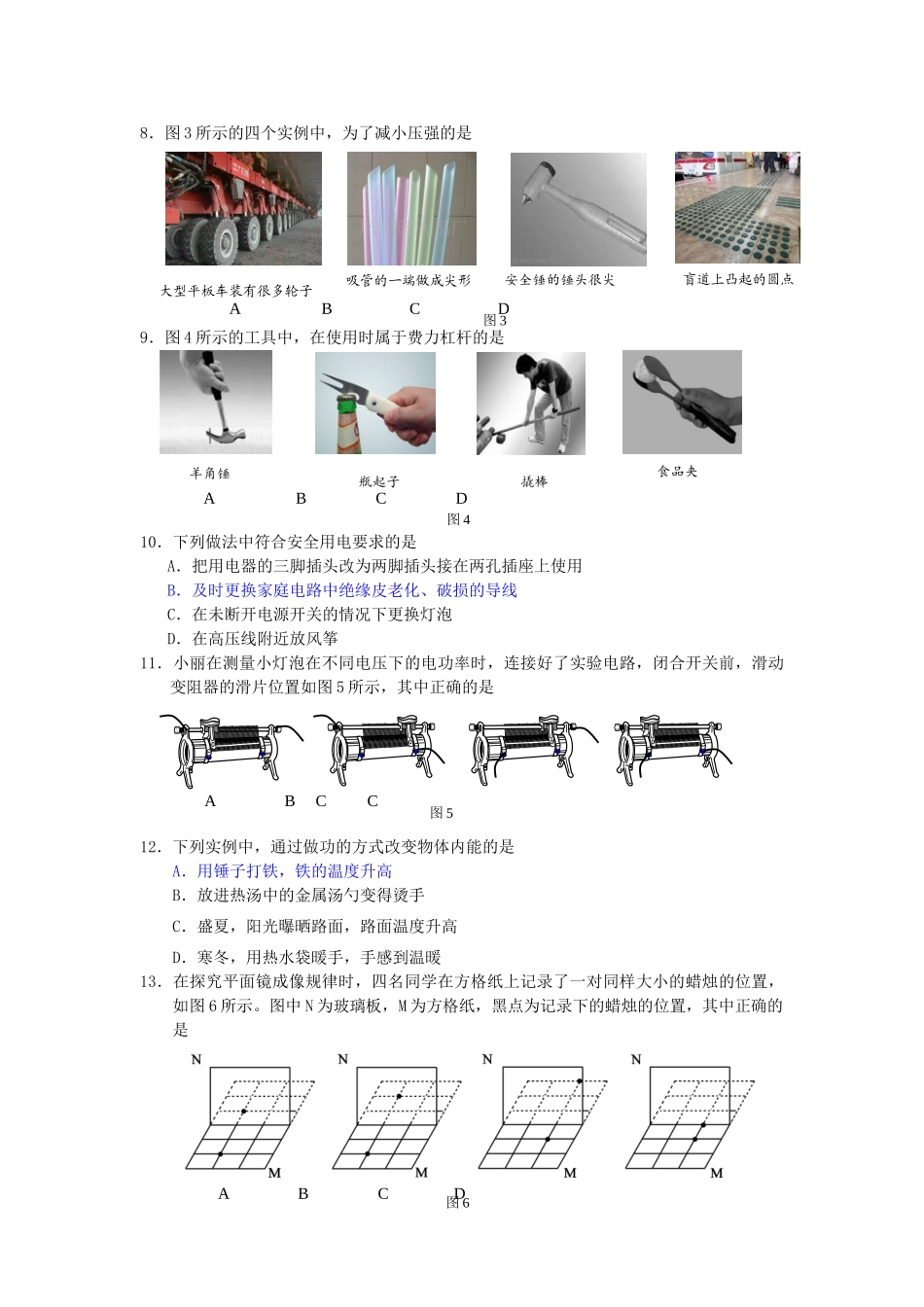 8．图3所示的四个实例中，为了减小压强的是

大型平板车装有很多轮子　吸管的一端做成尖形　安全锤的锤头很尖　盲道上凸起的圆点

A　B　C　D

图3

9．图4所示的工具中，在使用时属于费力杠杆的是

羊角锤　瓶起子　撬棒　食品夹

A　B　C　D

图4

10．下列做法中符合安全用电要求的是

A．把用电器的三脚插头改为两脚插头接在两孔插座上使用

B．及时更换家庭电路中绝缘皮老化、破损的导线

C．在未断开电源开关的情况下更换灯泡

D．在高压线附近放风筝

11．小丽在测量小灯泡在不同电压下的电功率时，连接好了实验电路，闭合开关前，滑动变阻器的滑片位置如图5所示，其中正确的是

A　B　C　C

图5

12．下列实例中，通过做功的方式改变物体内能的是

A．用锤子打铁，铁的温度升高

B．放进热汤中的金属汤勺变得烫手

C．盛夏，阳光曝晒路面，路面温度升高

D．寒冬，用热水袋暖手，手感到温暖

13．在探究平面镜成像规律时，四名同学在方格纸上记录了一对同样大小的蜡烛的位置，如图6所示。图中N为玻璃板，M为方格纸，黑点为记录下的蜡烛的位置，其中正确的是

N　M　N　M　N　M　N　M

A　B　C　D

图6