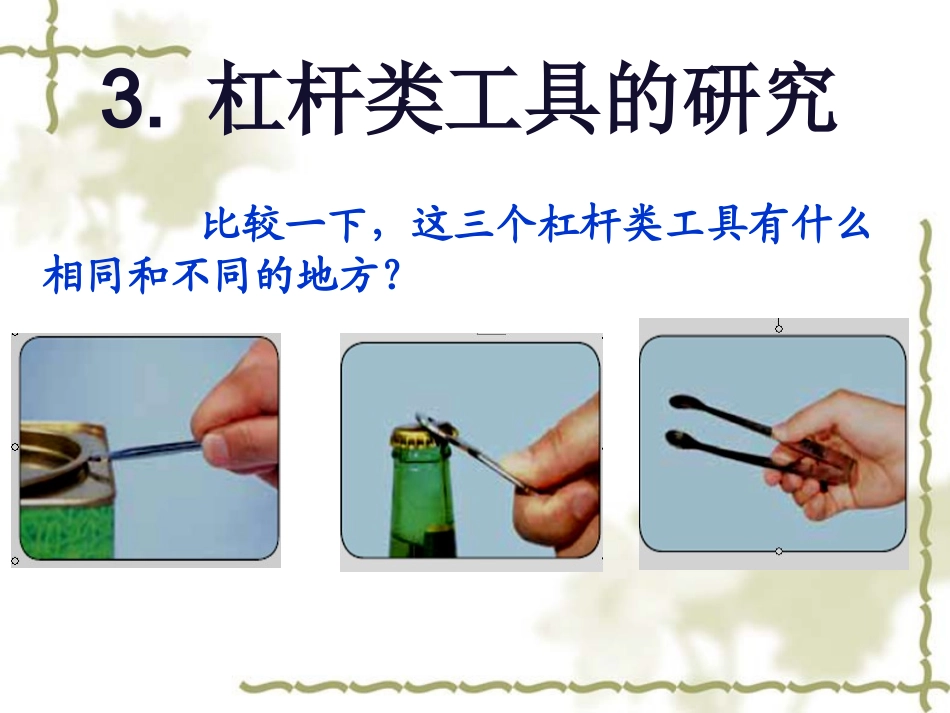 3. 杠杆类工具的研究

比较一下，这三个杠杆类工具有什么相同和不同的地方？