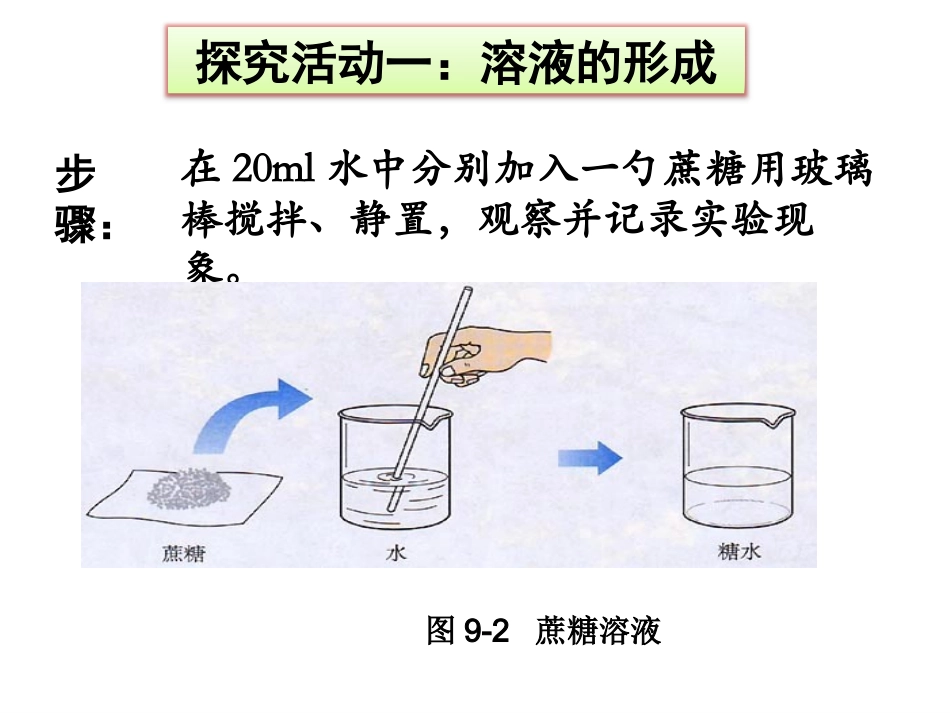 探究活动一：溶液的形成

步骤：

在 20ml 水中分别加入一勺蔗糖用玻璃棒搅拌、静置，观察并记录实验现象。

蔗糖

水

糖水

图 9-2 蔗糖溶液